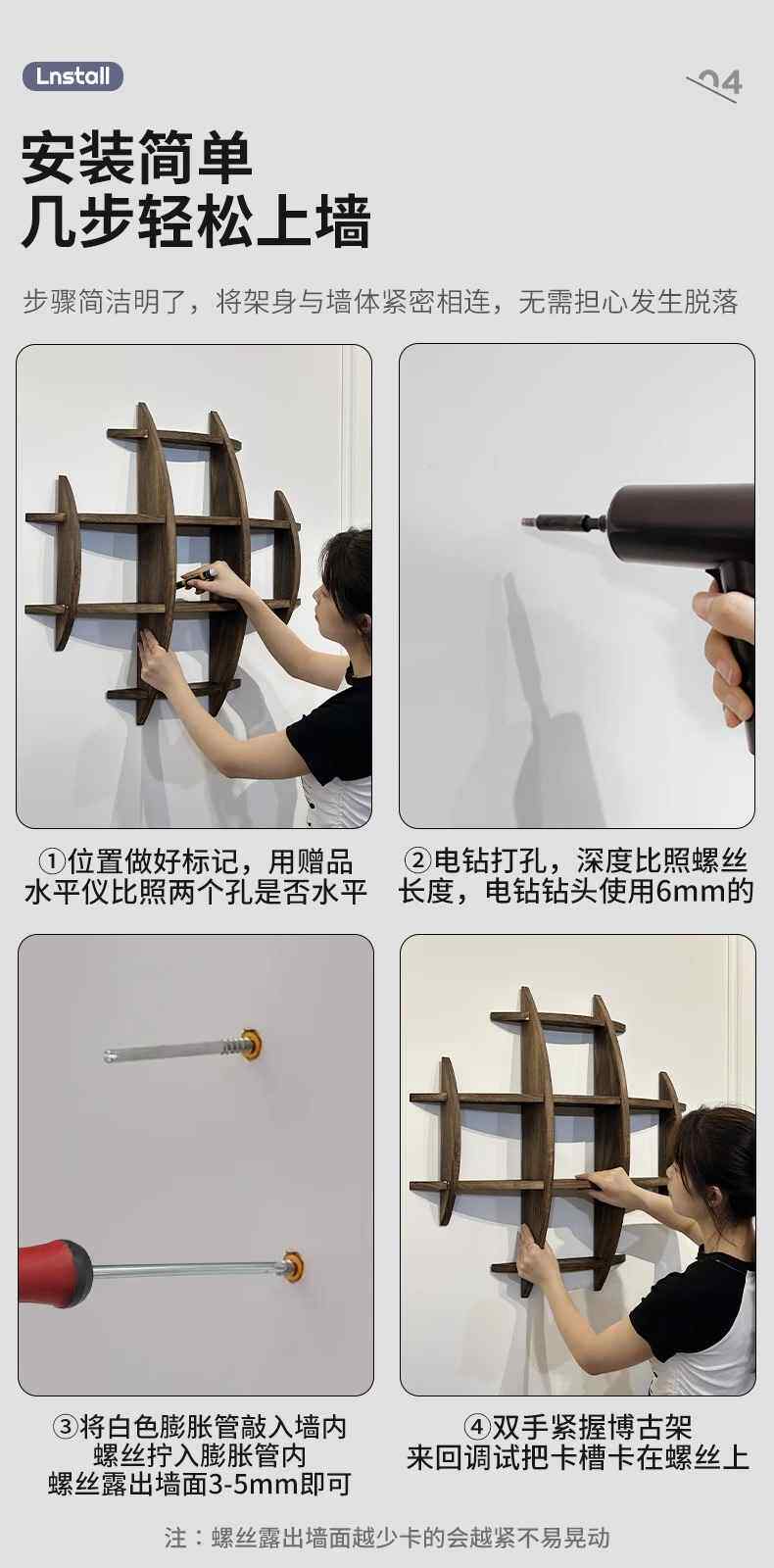 Lnstall

04

安装简单
几步轻松上墙

步骤简洁明了，将架身与墙体紧密相连，无需担心发生脱落

①位置做好标记，用赠品水平仪比照两个孔是否水平

②电钻打孔，深度比照螺丝长度，电钻钻头使用6mm的

③将白色膨胀管敲入墙内
螺丝拧入膨胀管内
螺丝露出墙面3-5mm即可

④双手紧握博古架
来回调试把卡槽卡在螺丝上

注：螺丝露出墙面越少卡的会越紧不易晃动