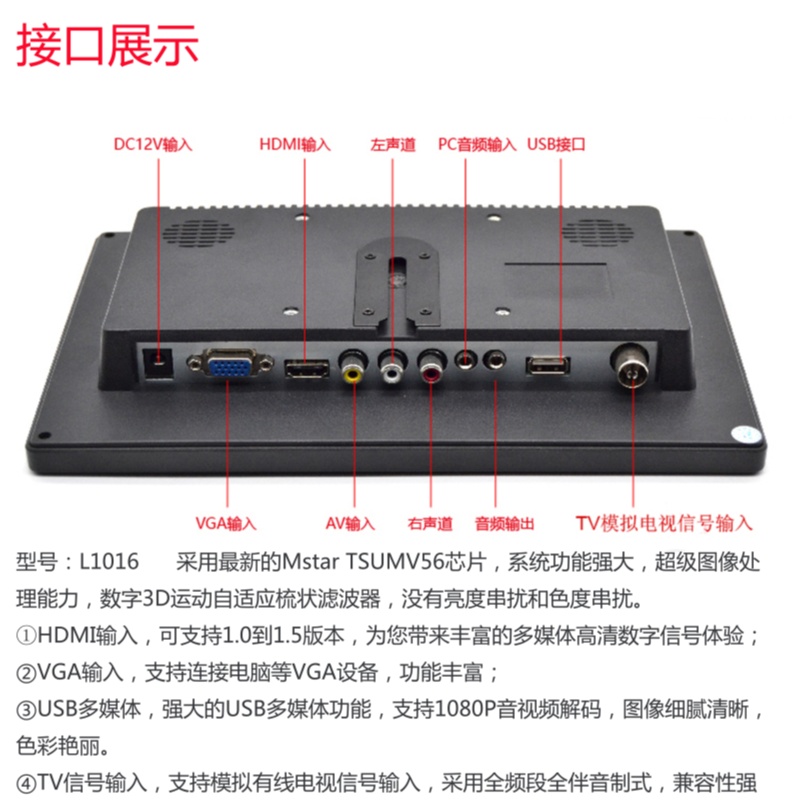 接口展示

DC12V输入
HDMI输入
左声道
PC音频输入
USB接口

VGA输入
AV输入
右声道
音频输出
TV模拟电视信号输入

型号：L1016　　采用最新的Mstar TSUMV56芯片，系统功能强大，超级图像处理能力，数字3D运动自适应梳状滤波器，没有亮度串扰和色度串扰。

①HDMI输入，可支持1.0到1.5版本，为您带来丰富的多媒体高清数字信号体验；

②VGA输入，支持连接电脑等VGA设备，功能丰富；

③USB多媒体，强大的USB多媒体功能，支持1080P音视频解码，图像细腻清晰，色彩艳丽。

④TV信号输入，支持模拟有线电视信号输入，采用全频段全伴音制式，兼容性强