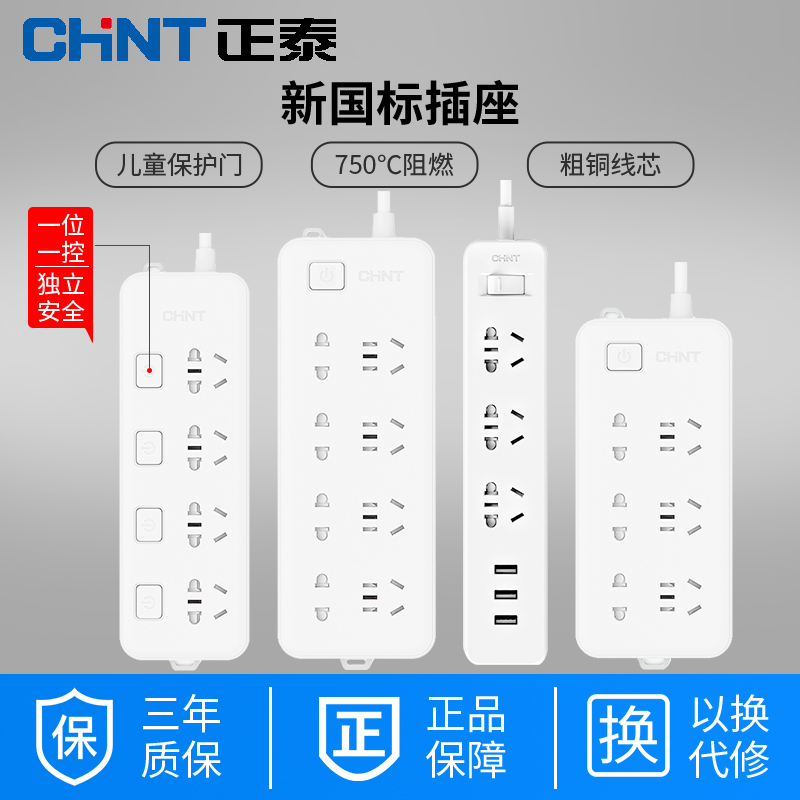 CHNT 正泰

新国标插座

儿童保护门

750°C阻燃

粗铜线芯

一位一控
独立安全

CHNT

CHNT

CHNT

CHNT

保

三年质保

正

正品保障

换

以换代修