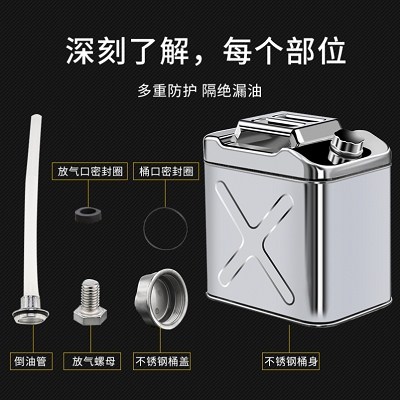 深刻了解，每个部位

多重防护 隔绝漏油

放气口密封圈

桶口密封圈

倒油管

放气螺母

不锈钢桶盖

不锈钢桶身