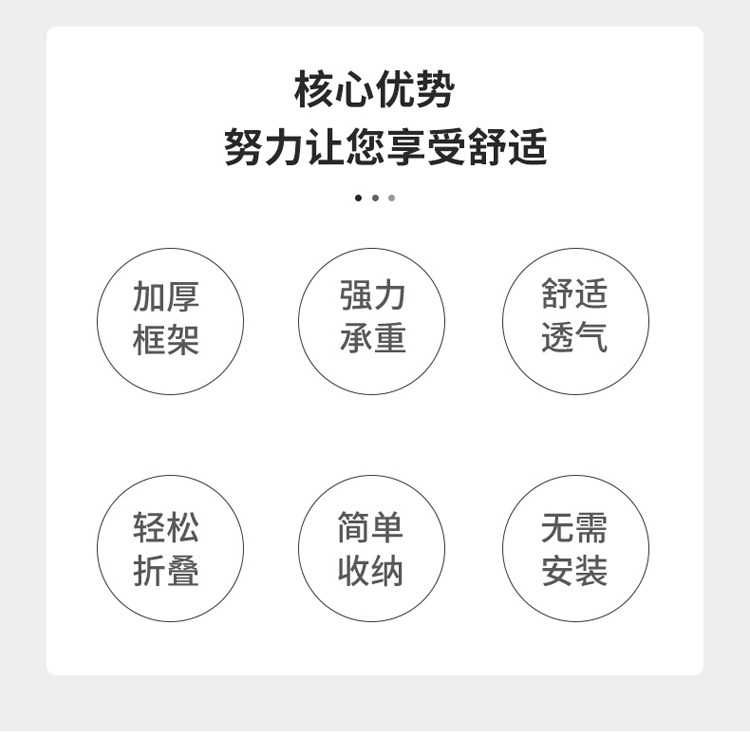 核心优势
努力让您享受舒适

加厚
框架

强力
承重

舒适
透气

轻松
折叠

简单
收纳

无需
安装