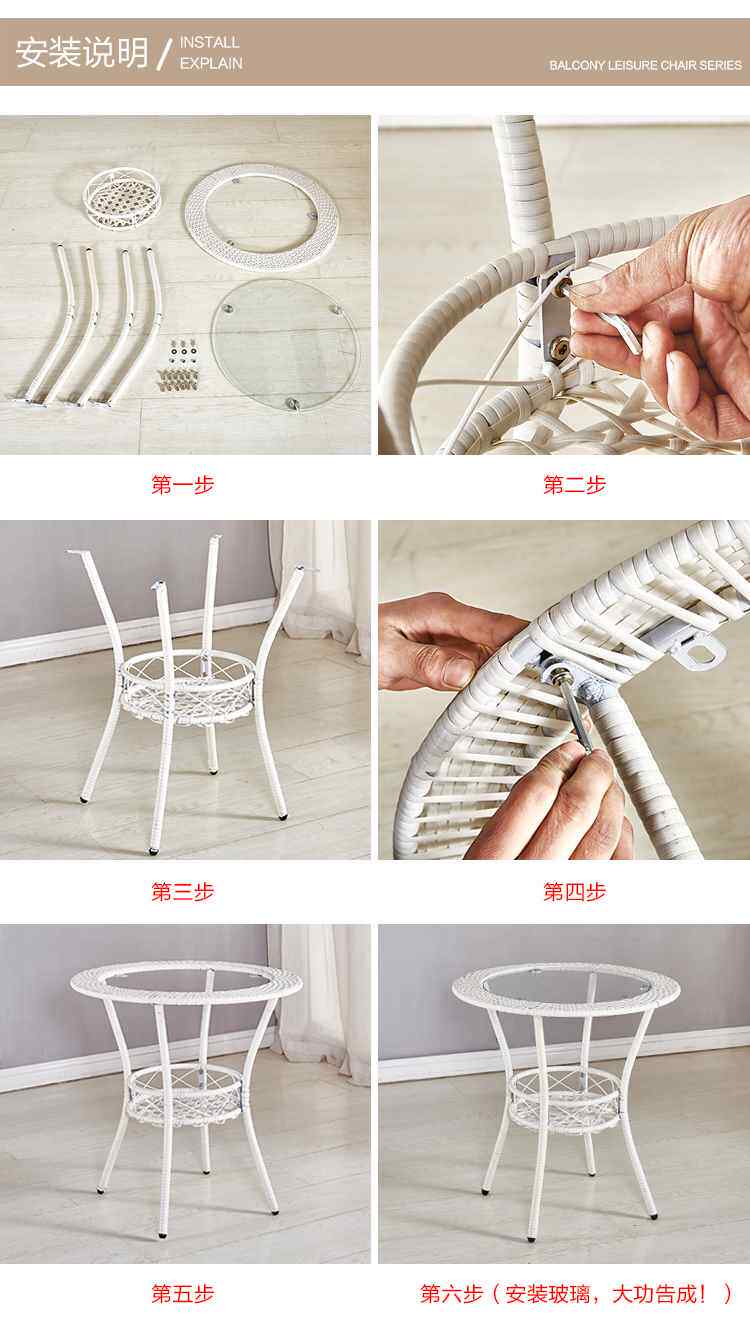 安装说明 / INSTALL EXPLAIN

BALCONY LEISURE CHAIR SERIES

第一步

第二步

第三步

第四步

第五步

第六步（安装玻璃，大功告成！）