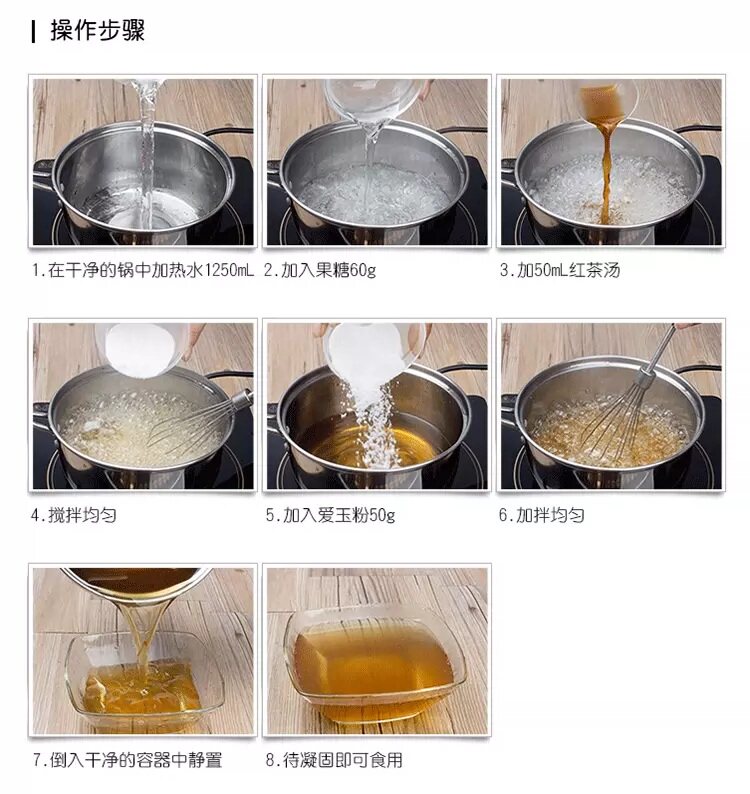 操作步骤

1.在干净的锅中加热水1250mL

2.加入果糖60g

3.加50mL红茶汤

4.搅拌均匀

5.加入爱玉粉50g

6.加拌均匀

7.倒入干净的容器中静置

8.待凝固即可食用