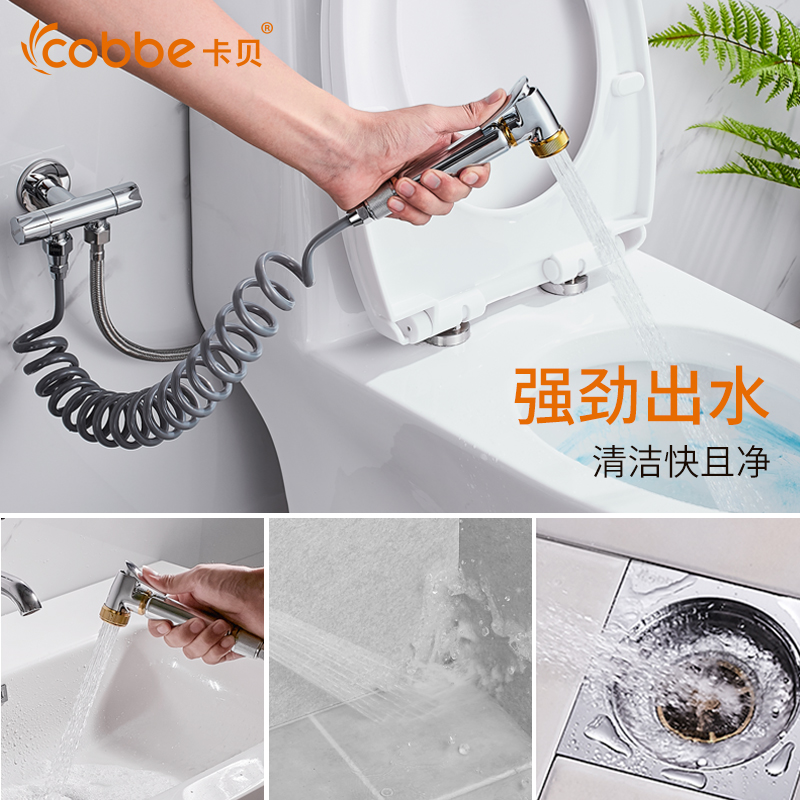 cobbe 卡贝®

强劲出水
清洁快且净