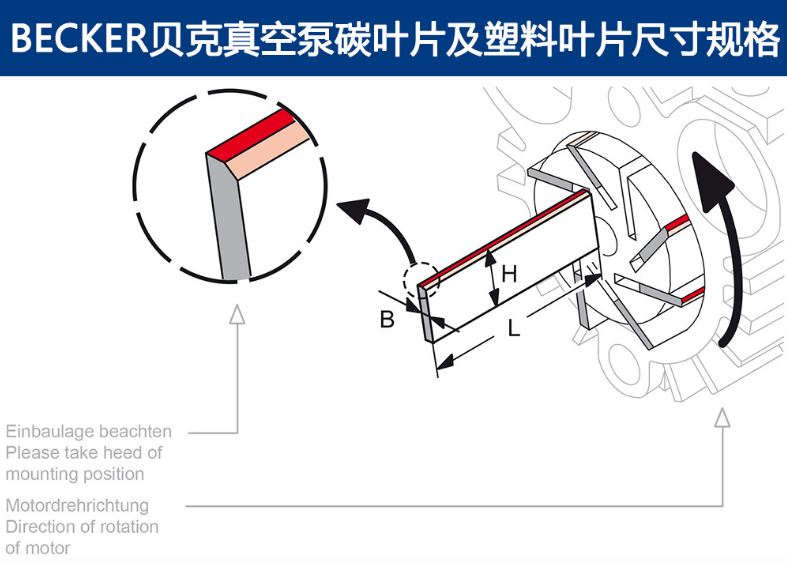 BECKER贝克真空泵碳叶片及塑料叶片尺寸规格

H

B

L

Einbaulage beachten
Please take heed of
mounting position

Motordrehrichtung
Direction of rotation
of motor