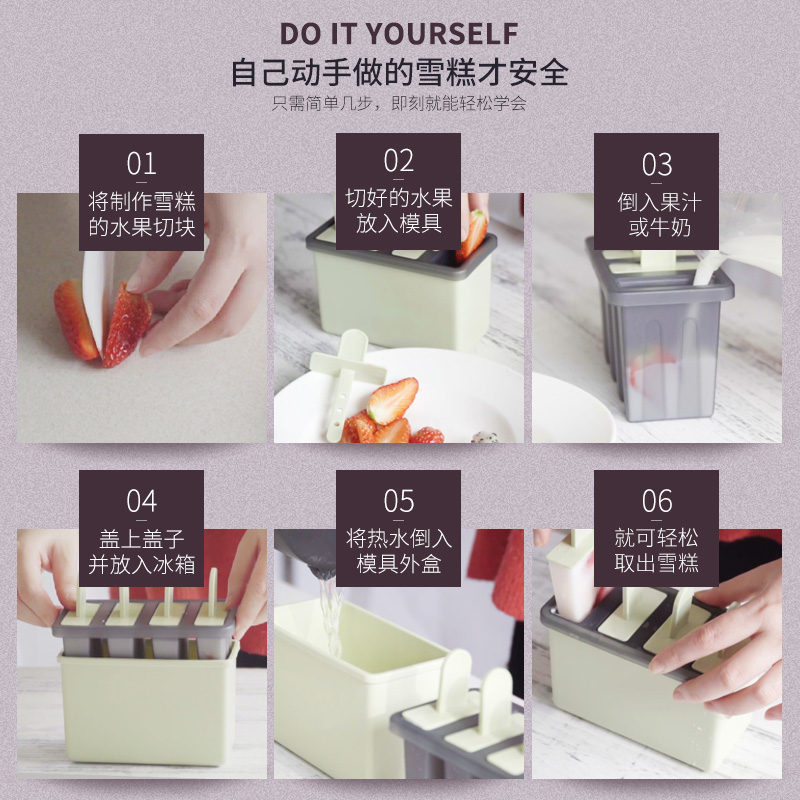 DO IT YOURSELF
自己动手做的雪糕才安全
只需简单几步，即刻就能轻松学会

01
将制作雪糕的水果切块

02
切好的水果放入模具

03
倒入果汁或牛奶

04
盖上盖子并放入冰箱

05
将热水倒入模具外盒

06
就可轻松取出雪糕