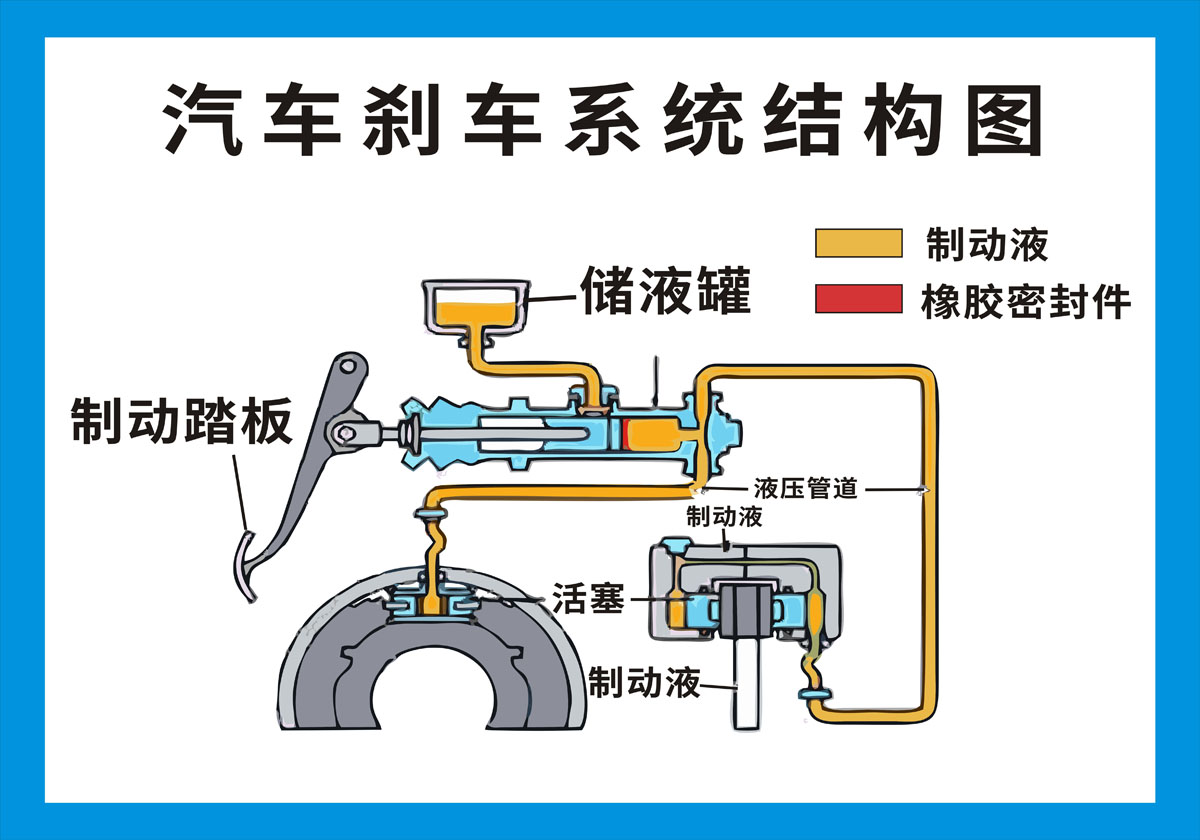 汽车刹车系统结构图

制动液
橡胶密封件

储液罐

制动踏板

液压管道

制动液

活塞

制动液