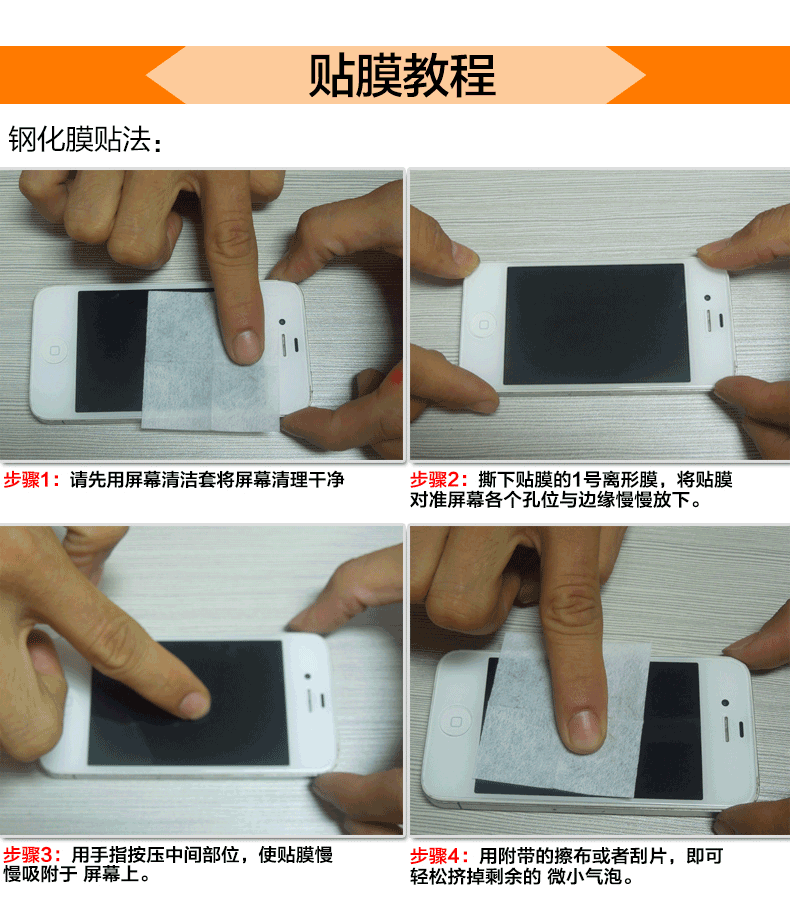 贴膜教程

钢化膜贴法：

步骤1：请先用屏幕清洁套将屏幕清理干净

步骤2：撕下贴膜的1号离形膜，将贴膜对准屏幕各个孔位与边缘慢慢放下。

步骤3：用手指按压中间部位，使贴膜慢慢吸附于 屏幕上。

步骤4：用附带的擦布或者刮片，即可轻松挤掉剩余的 微小气泡。