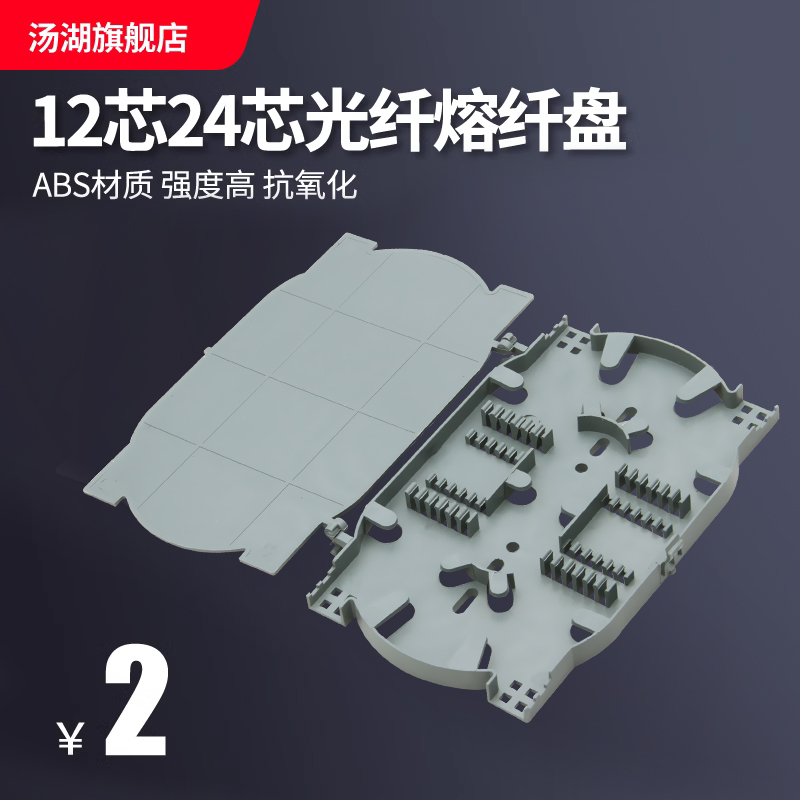 汤湖旗舰店

12芯24芯光纤熔纤盘

ABS材质 强度高 抗氧化

¥ 2