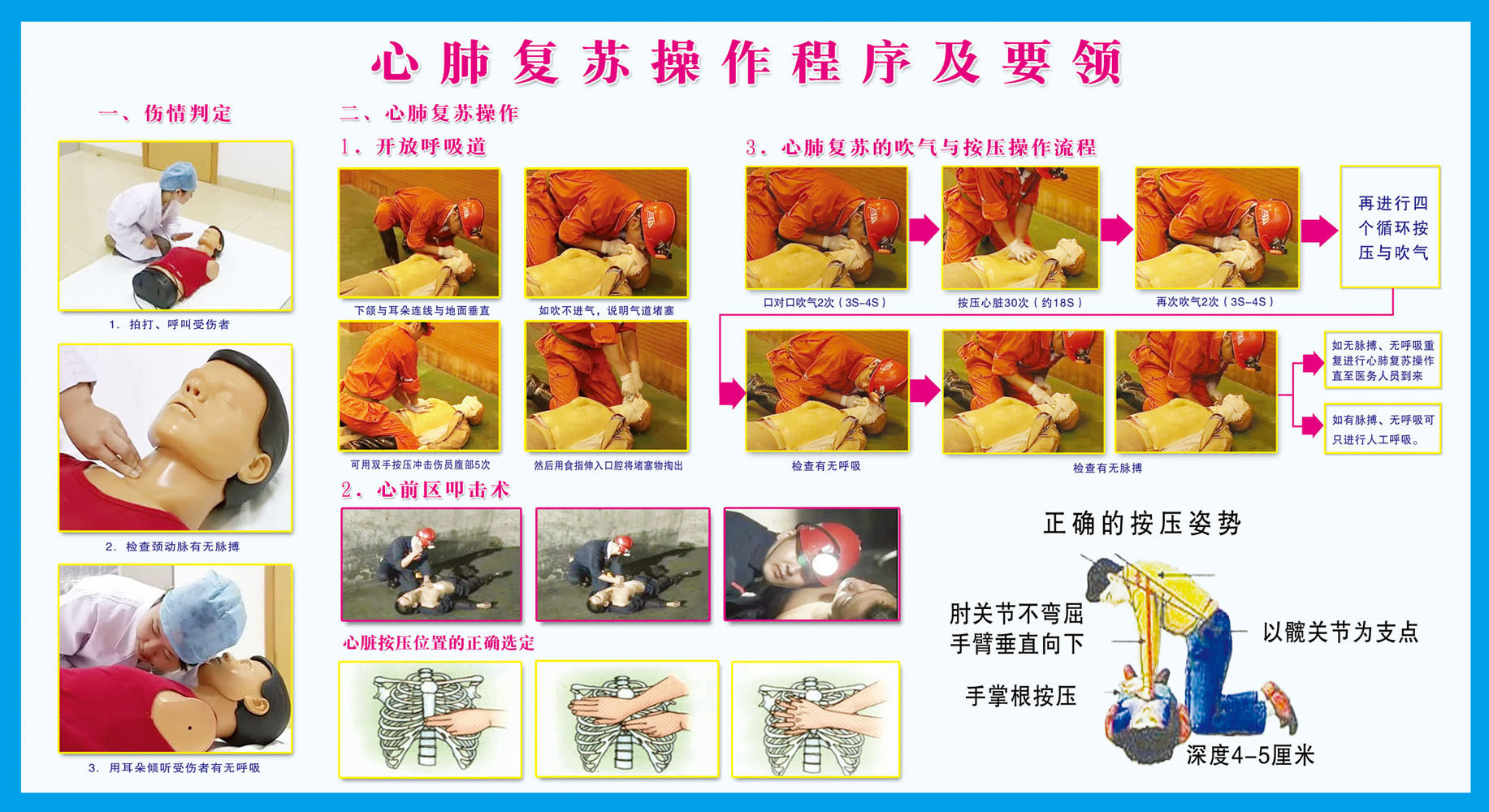 心肺复苏操作程序及要领

一、伤情判定

1. 拍打、呼叫受伤者

2. 检查颈动脉有无脉搏

3. 用耳朵倾听受伤者有无呼吸

二、心肺复苏操作

1. 开放呼吸道

下颌与耳朵连线与地面垂直

如吹不进气，说明气道堵塞

可用双手按压冲击伤员腹部5次

然后用食指伸入口腔将堵塞物掏出

2. 心前区叩击术

心脏按压位置的正确选定

3. 心肺复苏的吹气与按压操作流程

口对口吹气2次（3S-4S）

按压心脏30次（约18S）

再次吹气2次（3S-4S）

再进行四个循环按压与吹气

检查有无呼吸

检查有无脉搏

如无脉搏、无呼吸重复进行心肺复苏操作直至医务人员到来

如有脉搏、无呼吸可只进行人工呼吸。

正确的按压姿势

肘关节不弯屈
手臂垂直向下

手掌根按压

以髋关节为支点

深度4-5厘米