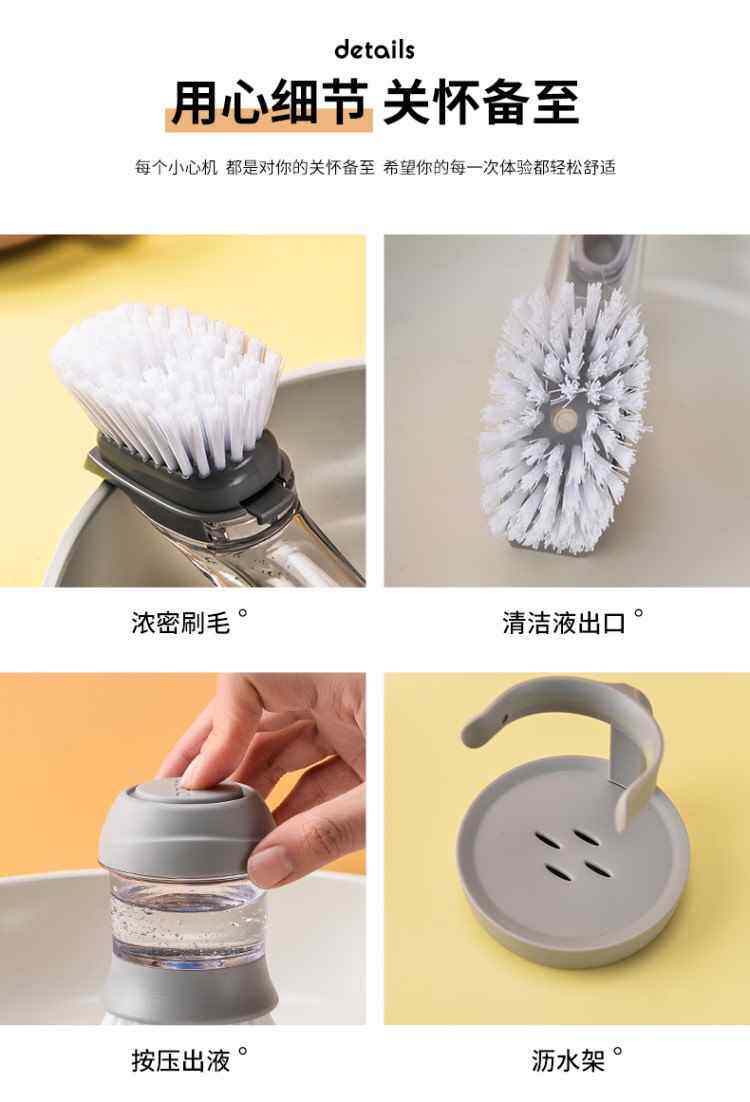 details

用心细节 关怀备至

每个小心机 都是对你的关怀备至 希望你的每一次体验都轻松舒适

浓密刷毛°

清洁液出口°

按压出液°

沥水架°