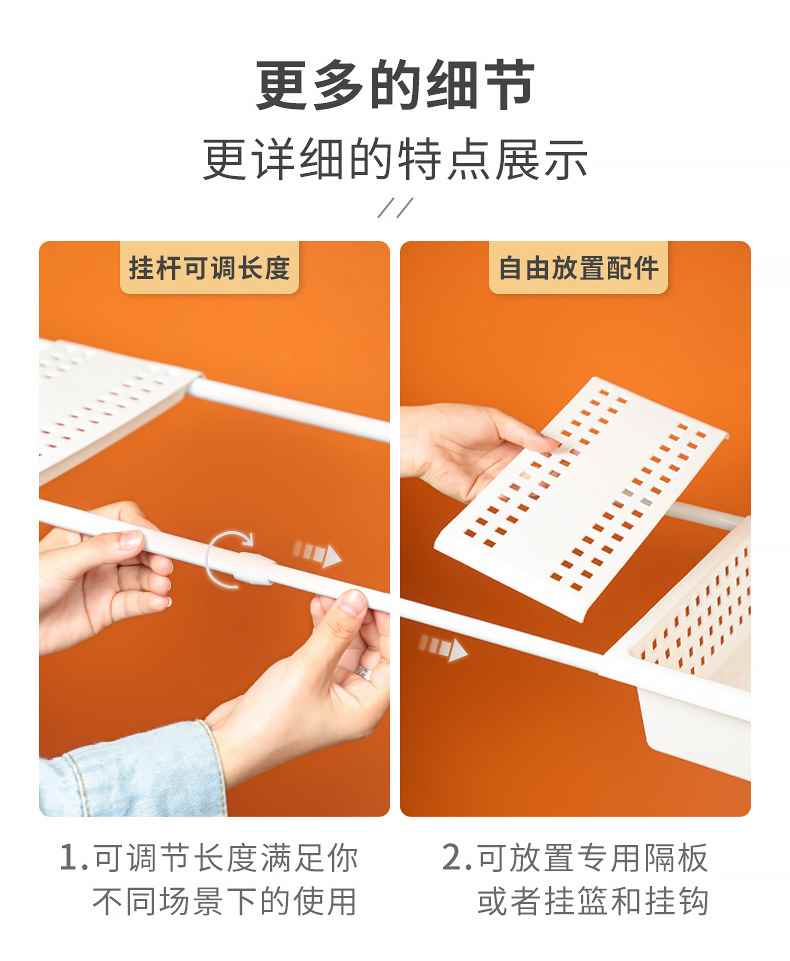 更多的细节

更详细的特点展示

//

挂杆可调长度

自由放置配件

1.可调节长度满足你不同场景下的使用

2.可放置专用隔板或者挂篮和挂钩