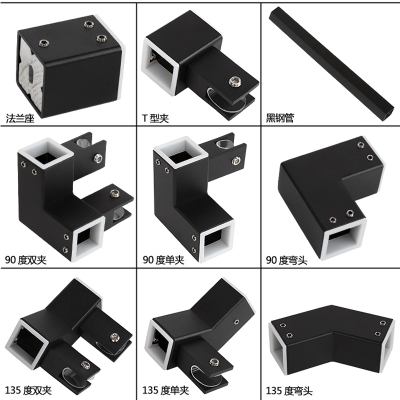 法兰座

T 型夹

黑钢管

90 度双夹

90 度单夹

90 度弯头

135 度双夹

135 度单夹

135 度弯头