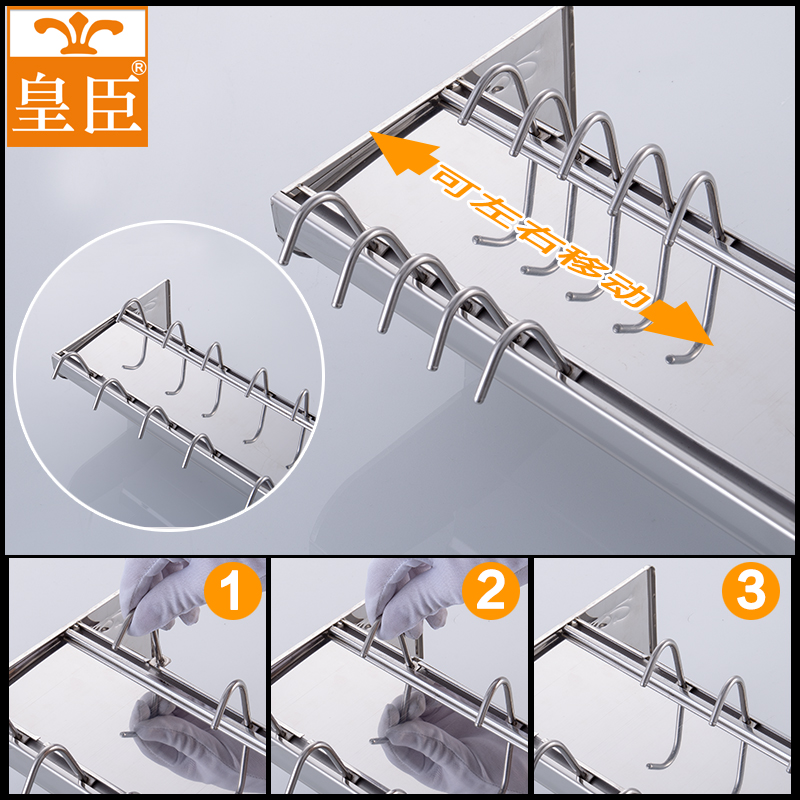 皇臣®

可左右移动

1

2

3