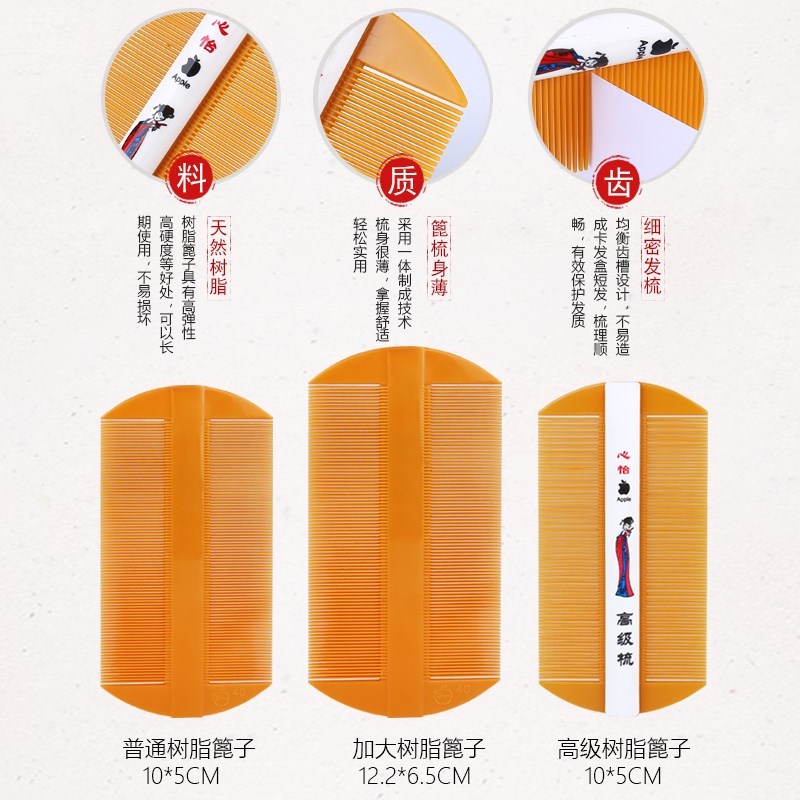 心怡
Apple

料
天然树脂
树脂篦子具有高弹性高硬度等好处，可以长期使用，不易损坏

质
篦梳身薄
采用一体制成技术梳身很薄，拿握舒适轻松实用

Apple

齿
细密发梳
均衡齿槽设计，不易造成卡发盒短发，梳理顺畅，有效保护发质

40

40

心怡
Apple
高级梳

普通树脂篦子
10*5CM

加大树脂篦子
12.2*6.5CM

高级树脂篦子
10*5CM