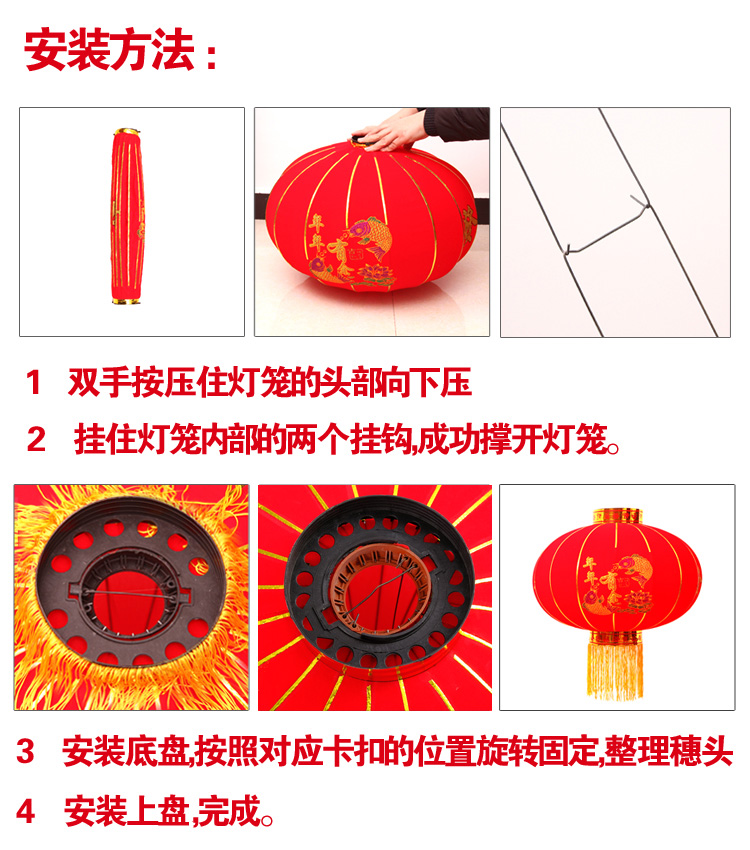 安装方法：

年年有余

1 双手按压住灯笼的头部向下压

2 挂住灯笼内部的两个挂钩,成功撑开灯笼。

年年有余

3 安装底盘,按照对应卡扣的位置旋转固定,整理穗头

4 安装上盘,完成。