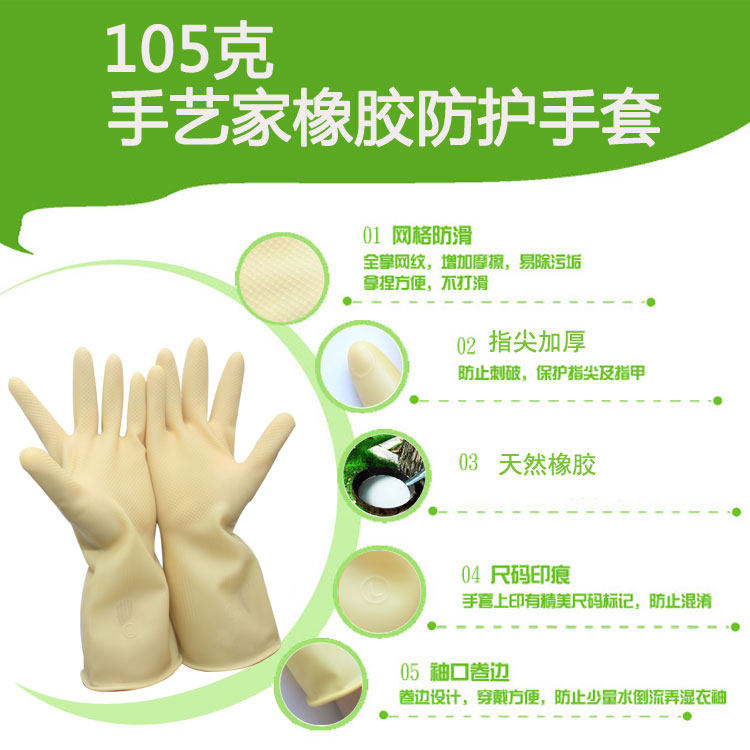 105克
手艺家橡胶防护手套

01 网格防滑
全掌网纹，增加摩擦，易除污垢
拿捏方便，不打滑

02 指尖加厚
防止刺破，保护指尖及指甲

03 天然橡胶

04 尺码印痕
手套上印有精美尺码标记，防止混淆

05 袖口卷边
卷边设计，穿戴方便，防止少量水倒流弄湿衣袖