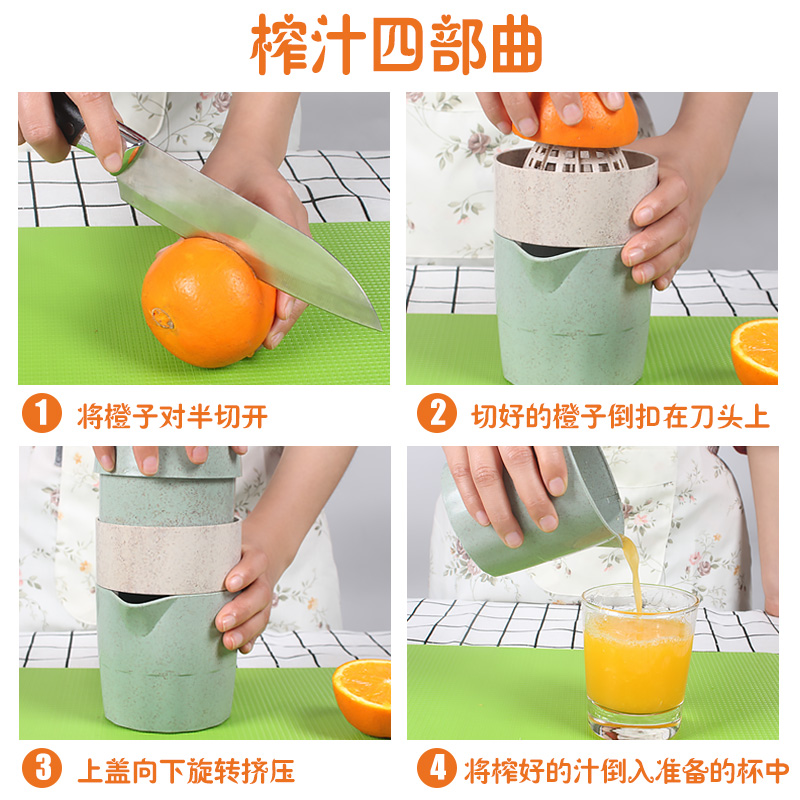 榨汁四部曲

1 将橙子对半切开

2 切好的橙子倒扣在刀头上

3 上盖向下旋转挤压

4 将榨好的汁倒入准备的杯中