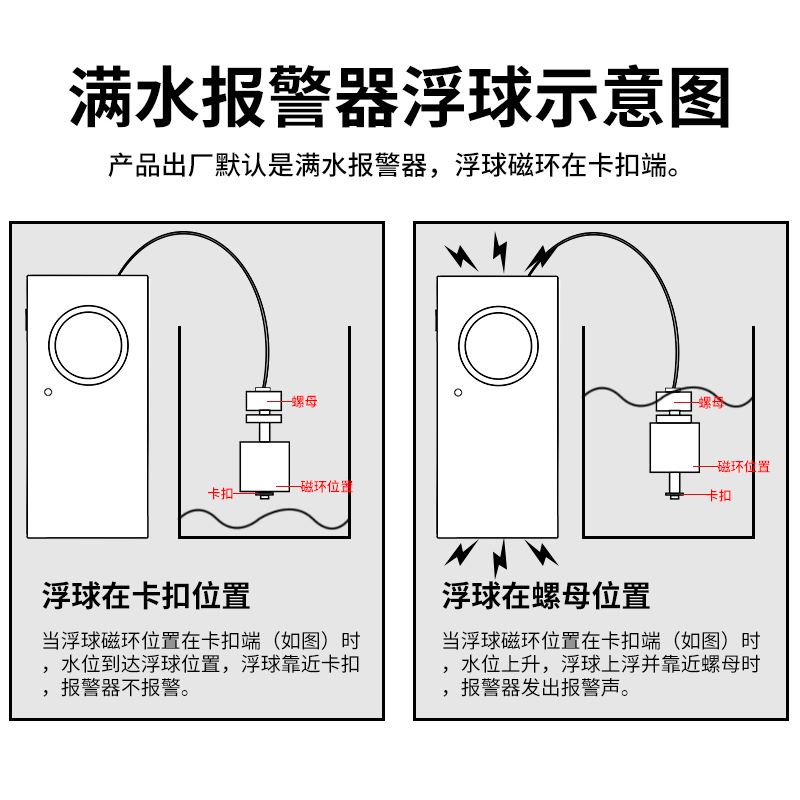 满水报警器浮球示意图

产品出厂默认是满水报警器，浮球磁环在卡扣端。

螺母

卡扣

磁环位置

浮球在卡扣位置

当浮球磁环位置在卡扣端（如图）时，水位到达浮球位置，浮球靠近卡扣，报警器不报警。

螺母

磁环位置

卡扣

浮球在螺母位置

当浮球磁环位置在卡扣端（如图）时，水位上升，浮球上浮并靠近螺母时，报警器发出报警声。