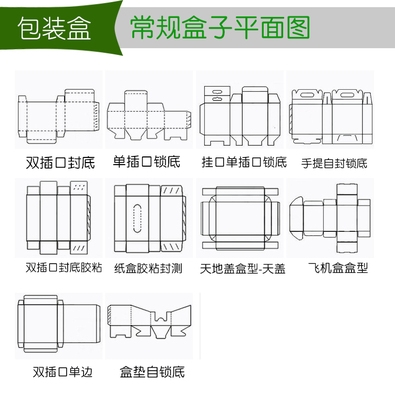 包装盒

常规盒子平面图

双插口封底

单插口锁底

挂口单插口锁底

手提自封锁底

双插口封底胶粘

纸盒胶粘封测

天地盖盒型-天盖

飞机盒盒型

双插口单边

盒垫自锁底