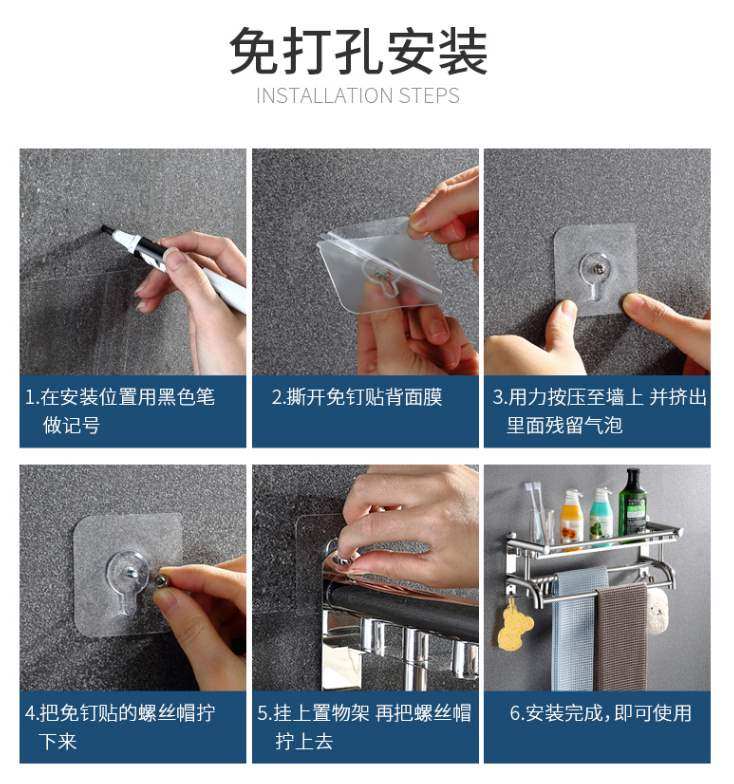 免打孔安装
INSTALLATION STEPS

1.在安装位置用黑色笔做记号

2.撕开免钉贴背面膜

3.用力按压至墙上 并挤出里面残留气泡

4.把免钉贴的螺丝帽拧下来

5.挂上置物架 再把螺丝帽拧上去

6.安装完成，即可使用