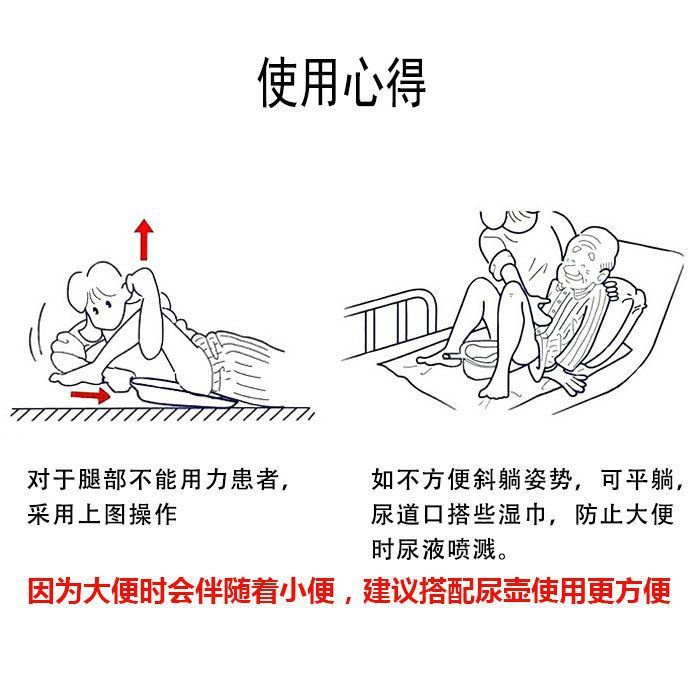 使用心得

对于腿部不能用力患者，采用上图操作

如不方便斜躺姿势，可平躺，尿道口搭些湿巾，防止大便时尿液喷溅。

因为大便时会伴随着小便，建议搭配尿壶使用更方便