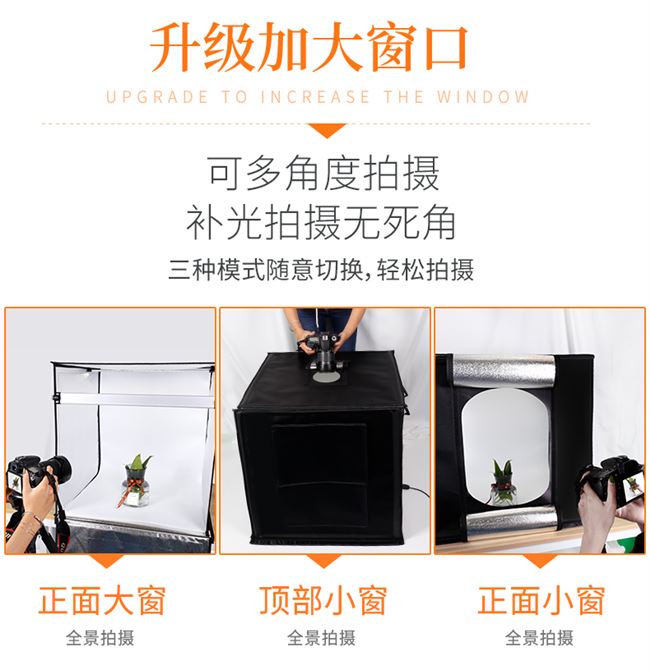 升级加大窗口

UPGRADE TO INCREASE THE WINDOW

可多角度拍摄
补光拍摄无死角

三种模式随意切换，轻松拍摄

正面大窗
全景拍摄

顶部小窗
全景拍摄

正面小窗
全景拍摄