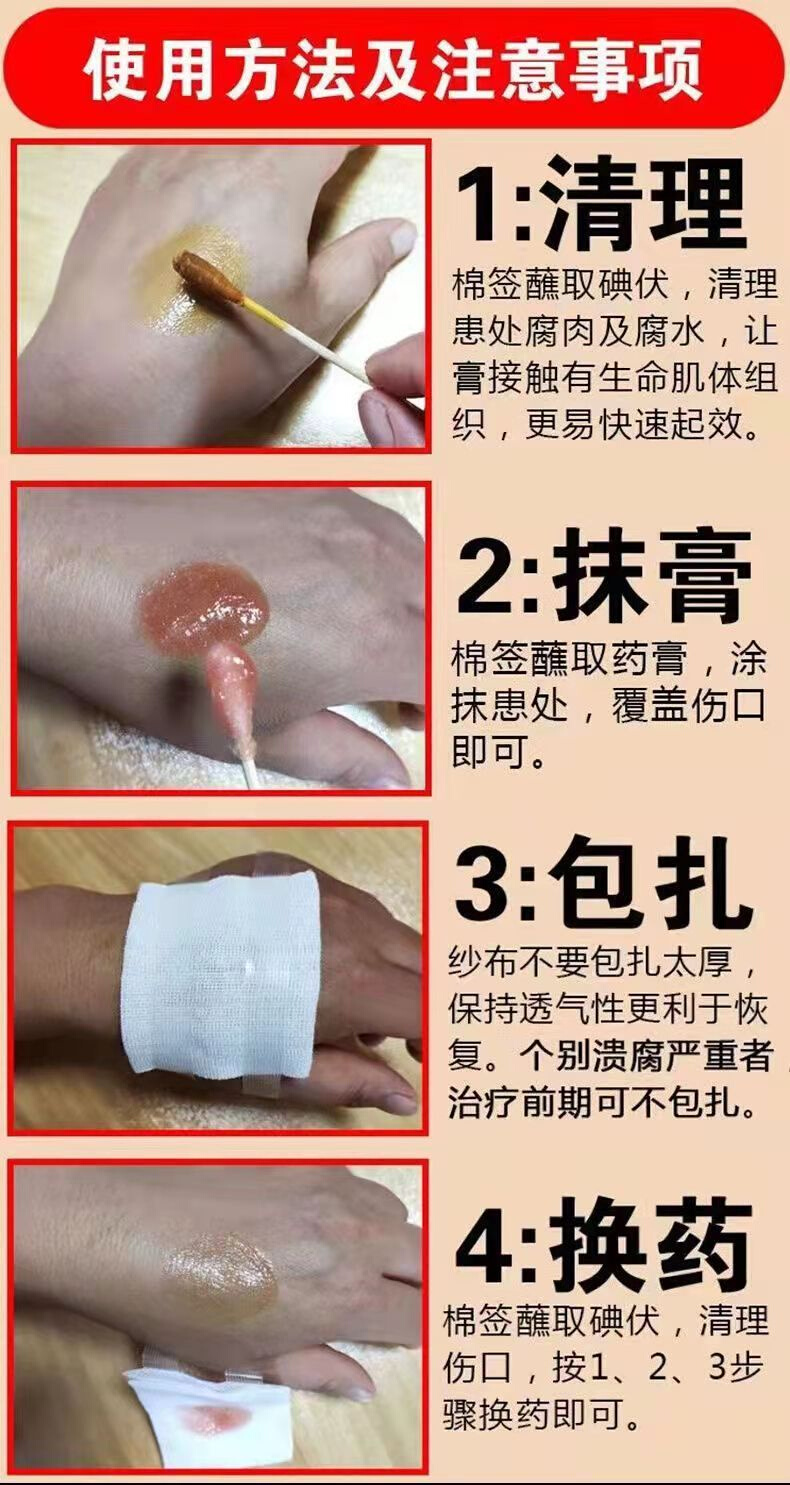 使用方法及注意事项

1:清理

棉签蘸取碘伏，清理患处腐肉及腐水，让膏接触有生命肌体组织，更易快速起效。

2:抹膏

棉签蘸取药膏，涂抹患处，覆盖伤口即可。

3:包扎

纱布不要包扎太厚，保持透气性更利于恢复。个别溃腐严重者，治疗前期可不包扎。

4:换药

棉签蘸取碘伏，清理伤口，按1、2、3步骤换药即可。