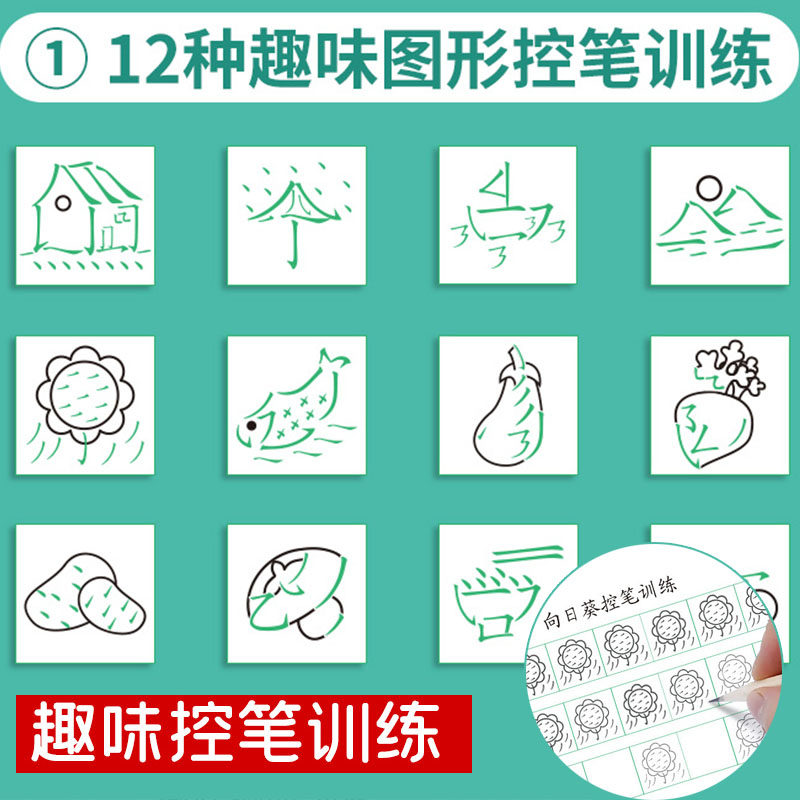 ① 12种趣味图形控笔训练

向日葵控笔训练

趣味控笔训练