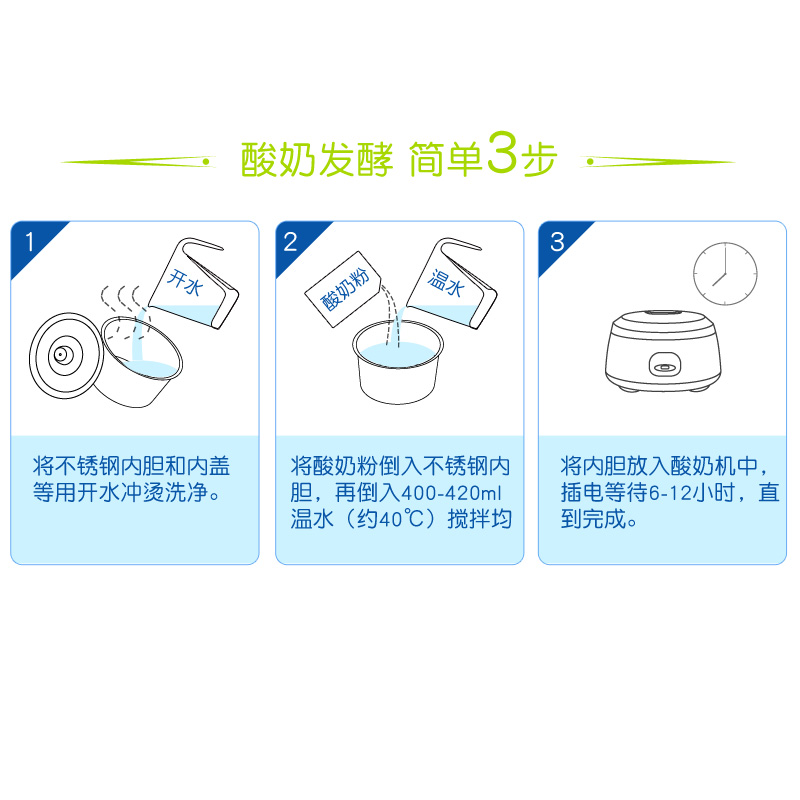 酸奶发酵 简单3步

1

开水

将不锈钢内胆和内盖等用开水冲烫洗净。

2

酸奶粉

温水

将酸奶粉倒入不锈钢内胆，再倒入400-420ml温水（约40℃）搅拌均

3

将内胆放入酸奶机中，插电等待6-12小时，直到完成。