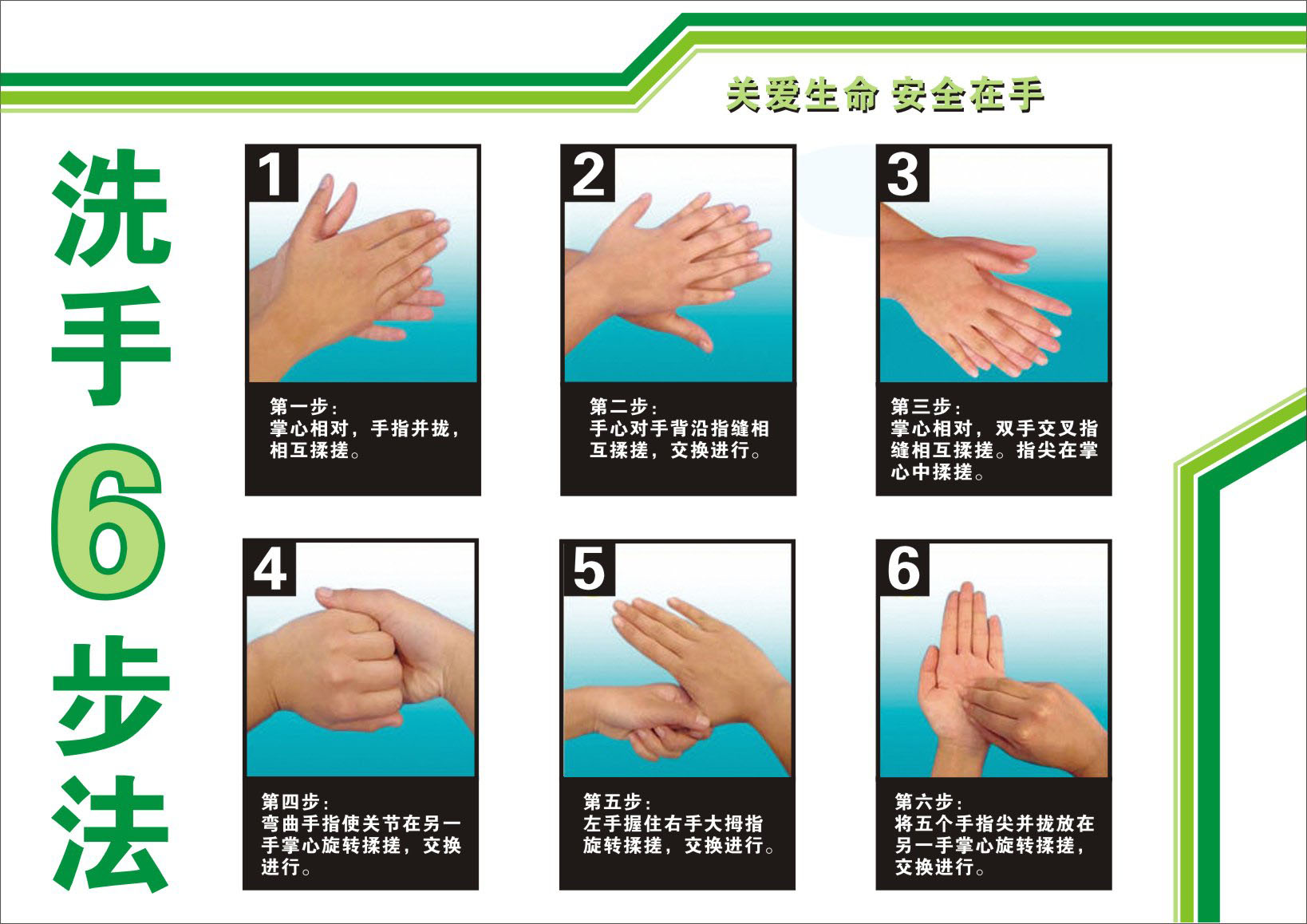 关爱生命 安全在手

洗手6步法

1
第一步：
掌心相对，手指并拢，相互揉搓。

2
第二步：
手心对手背沿指缝相互揉搓，交换进行。

3
第三步：
掌心相对，双手交叉指缝相互揉搓。指尖在掌心中揉搓。

4
第四步：
弯曲手指使关节在另一手掌心旋转揉搓，交换进行。

5
第五步：
左手握住右手大拇指旋转揉搓，交换进行。

6
第六步：
将五个手指尖并拢放在另一手掌心旋转揉搓，交换进行。