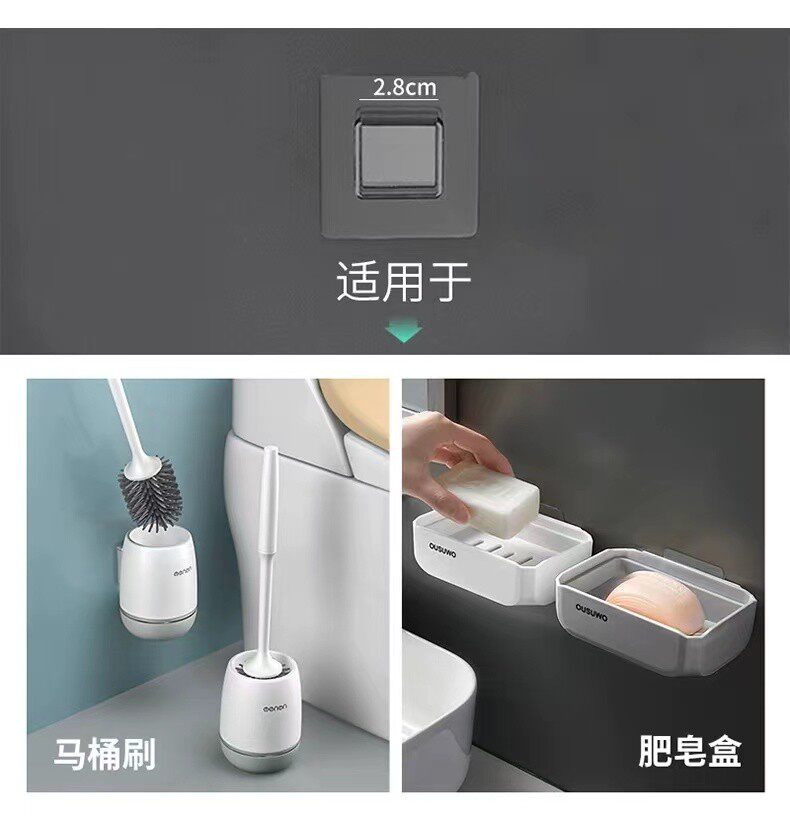 2.8cm

适用于

eenen

eenen

马桶刷

OUSUWO

OUSUWO

肥皂盒