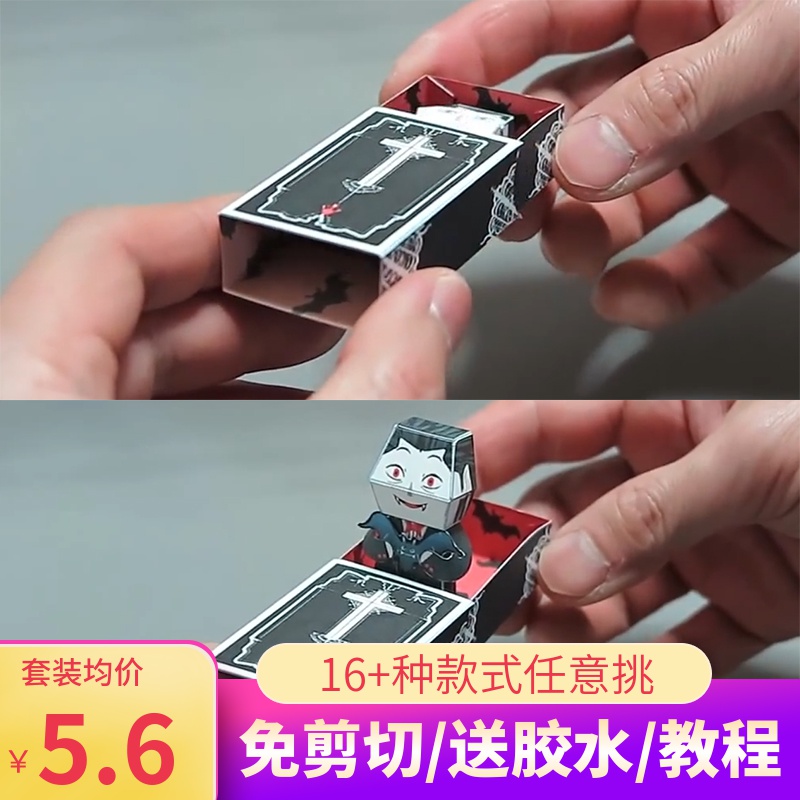 套装均价
¥5.6
16+种款式任意挑
免剪切/送胶水/教程