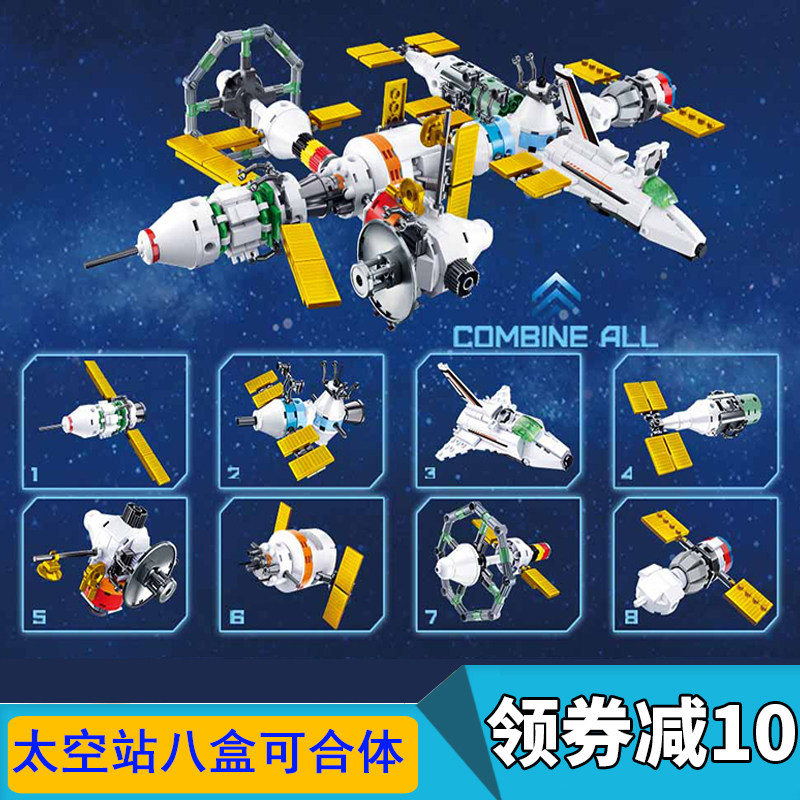 COMBINE ALL

1

2

3

4

5

6

7

8

太空站八盒可合体

领券减10