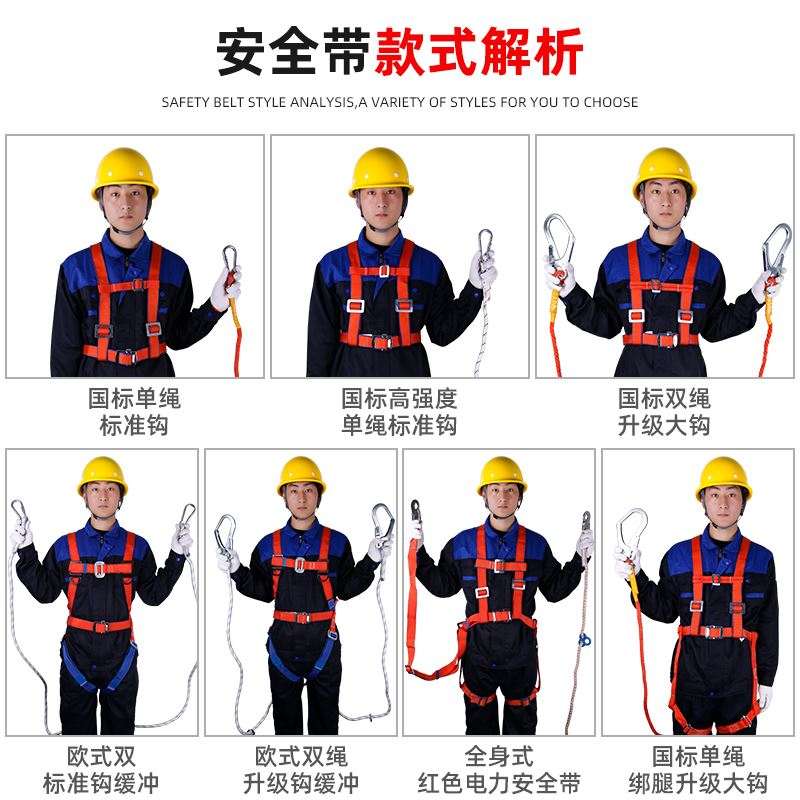 安全带款式解析

SAFETY BELT STYLE ANALYSIS,A VARIETY OF STYLES FOR YOU TO CHOOSE

国标单绳
标准钩

国标高强度
单绳标准钩

国标双绳
升级大钩

欧式双
标准钩缓冲

欧式双绳
升级钩缓冲

全身式
红色电力安全带

国标单绳
绑腿升级大钩