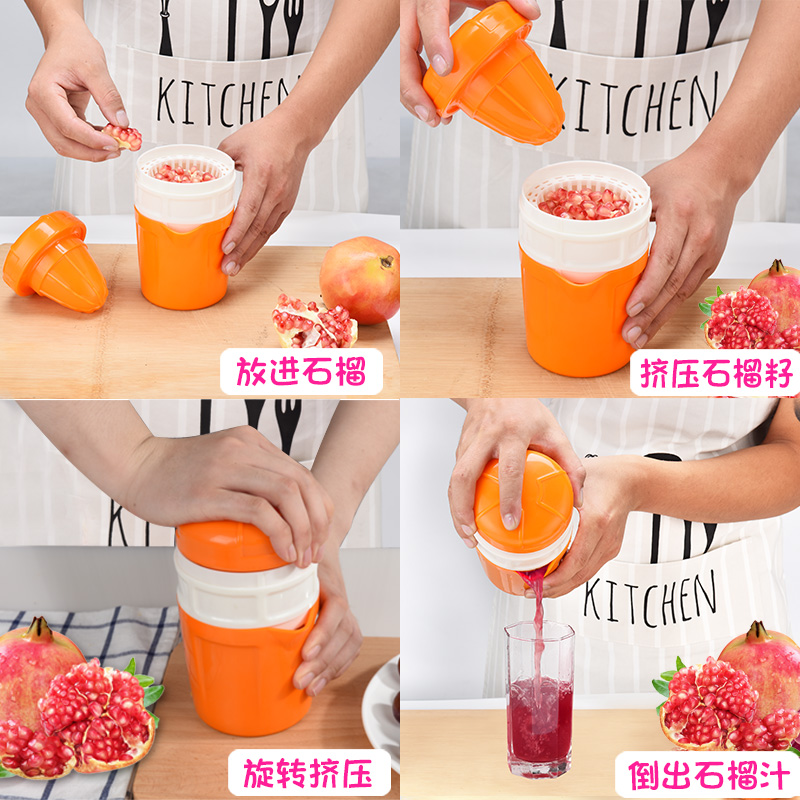 KITCHEN

放进石榴

KITCHEN

挤压石榴籽

KI

旋转挤压

KITCHEN

倒出石榴汁