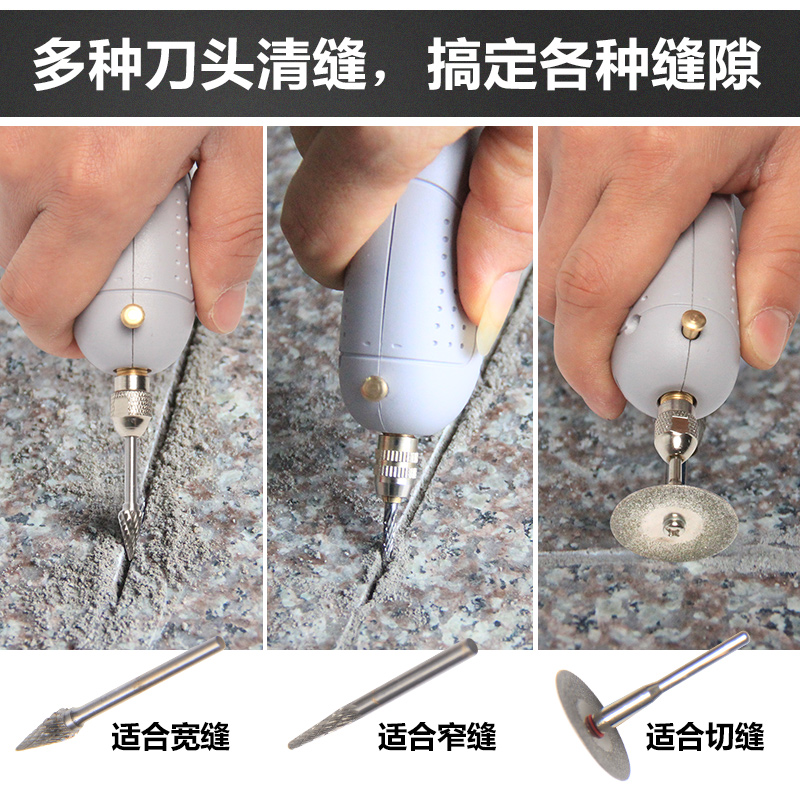 多种刀头清缝，搞定各种缝隙

适合宽缝

适合窄缝

适合切缝