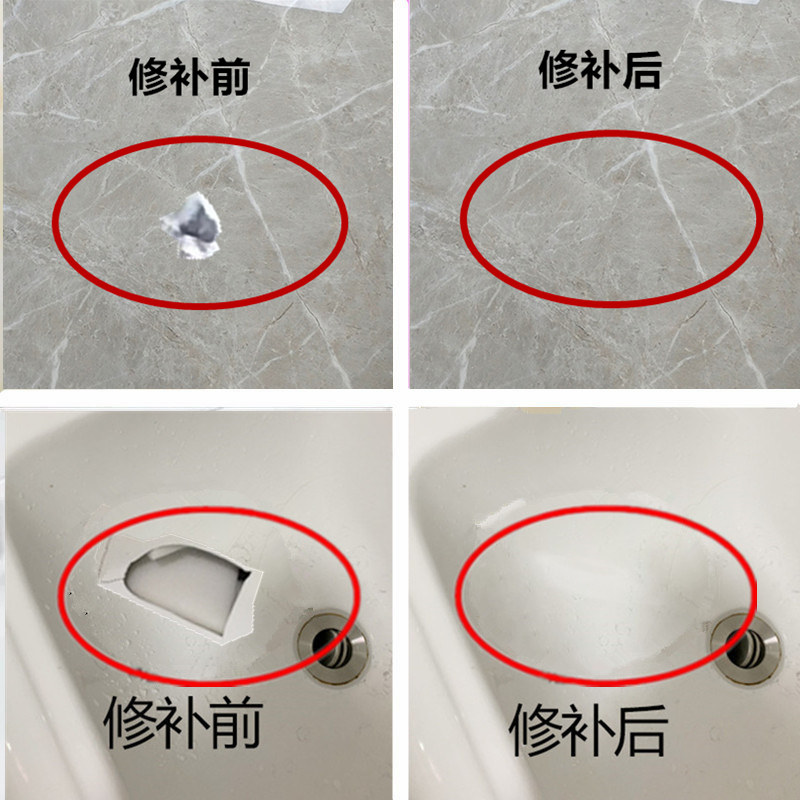 修补前

修补后

修补前

修补后