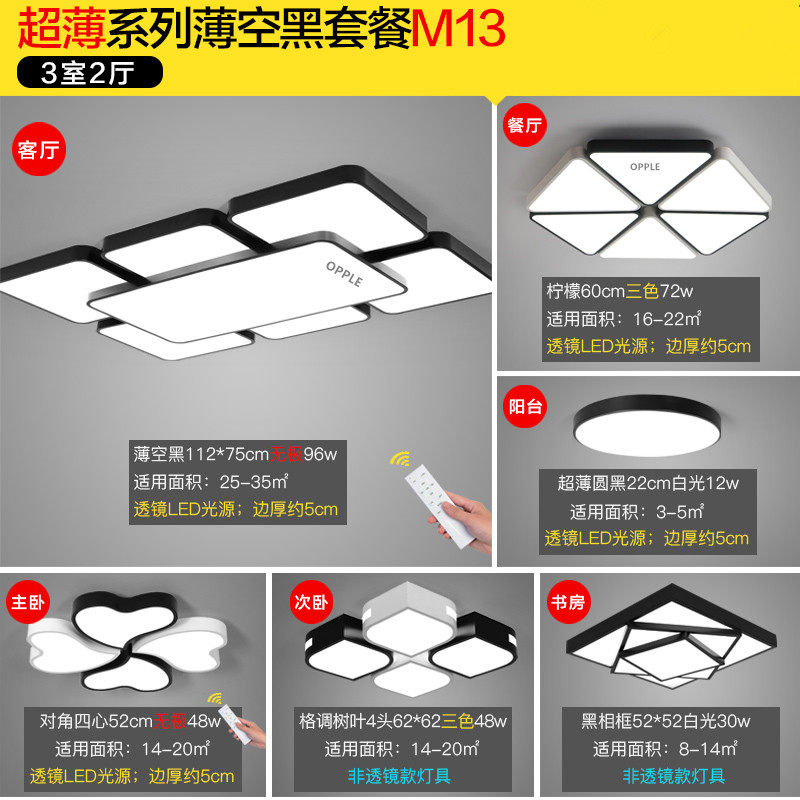 超薄系列薄空黑套餐M13

3室2厅

客厅

OPPLE

薄空黑112*75cm无极96w
适用面积：25-35㎡
透镜LED光源；边厚约5cm

餐厅

OPPLE

柠檬60cm三色72w
适用面积：16-22㎡
透镜LED光源；边厚约5cm

阳台

超薄圆黑22cm白光12w
适用面积：3-5㎡
透镜LED光源；边厚约5cm

主卧

对角四心52cm无极48w
适用面积：14-20㎡
透镜LED光源；边厚约5cm

次卧

格调树叶4头62*62三色48w
适用面积：14-20㎡
非透镜款灯具

书房

黑相框52*52白光30w
适用面积：8-14㎡
非透镜款灯具