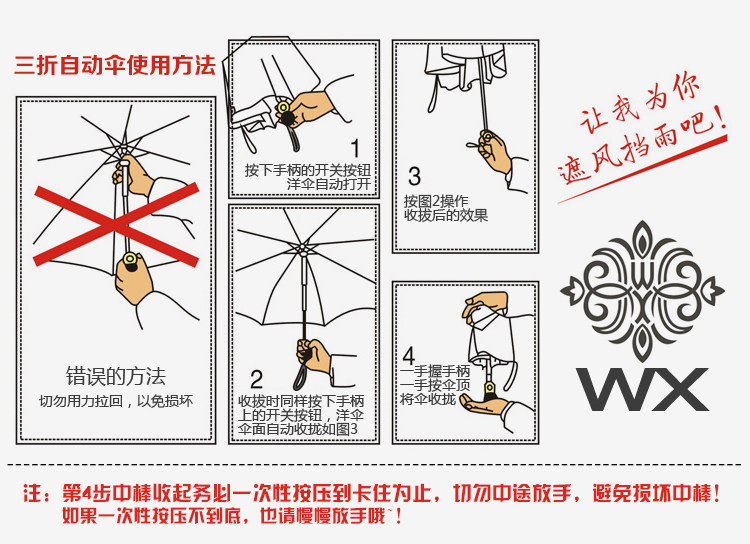 三折自动伞使用方法

错误的方法
切勿用力拉回，以免损坏

1
按下手柄的开关按钮
洋伞自动打开

2
收拢时同样按下手柄上的开关按钮，洋伞伞面自动收拢如图3

3
按图2操作
收拢后的效果

4
一手握手柄
一手按伞顶
将伞收拢

让我为你
遮风挡雨吧！

WX

注：第4步中棒收起务必一次性按压到卡住为止，切勿中途放手，避免损坏中棒！
如果一次性按压不到底，也请慢慢放手哦~！