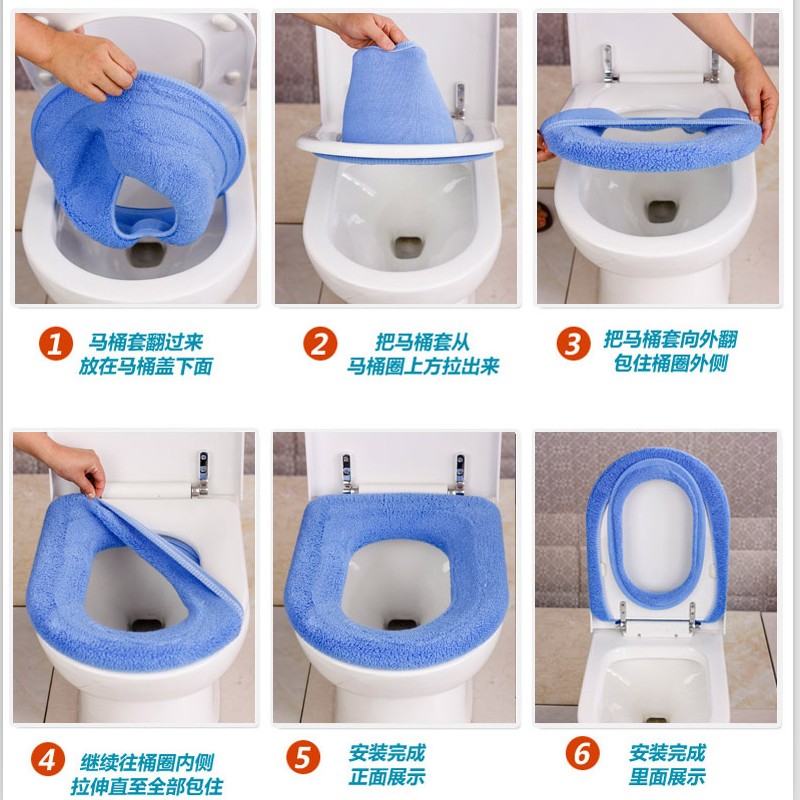 1 马桶套翻过来
放在马桶盖下面

2 把马桶套从
马桶圈上方拉出来

3 把马桶套向外翻
包住桶圈外侧

4 继续往桶圈内侧
拉伸直至全部包住

5 安装完成
正面展示

6 安装完成
里面展示