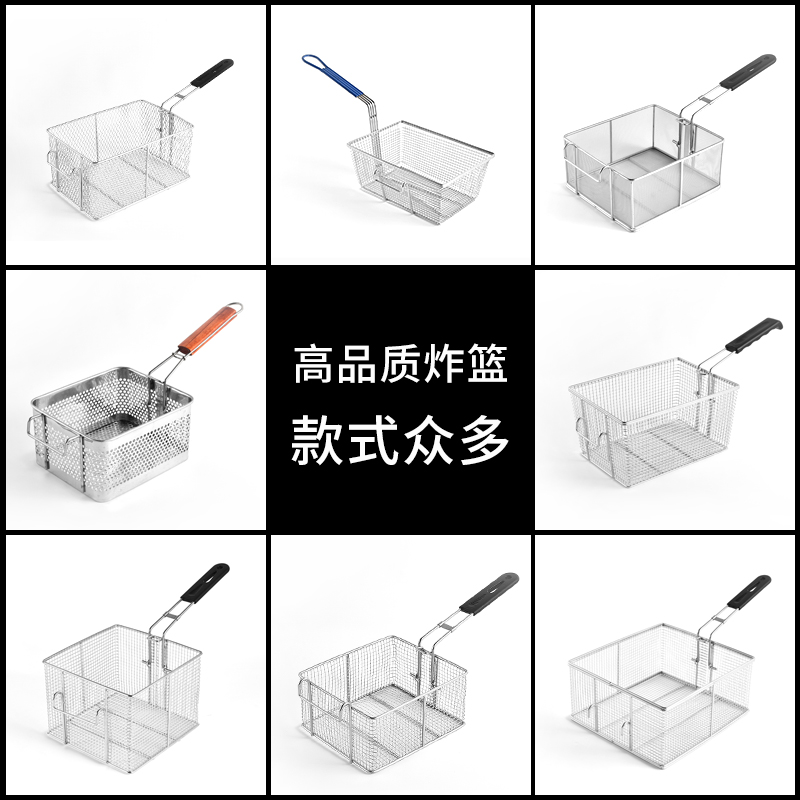 高品质炸篮
款式众多