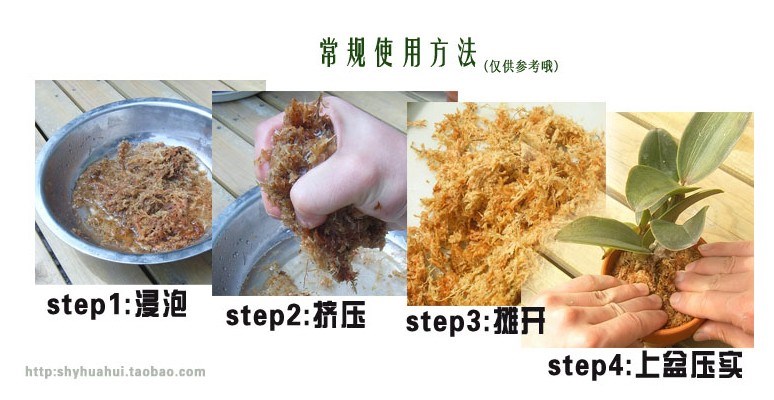 常规使用方法(仅供参考哦)

step1:浸泡

step2:挤压

step3:摊开

step4:上盆压实

http:shyhuahui.taobao.com