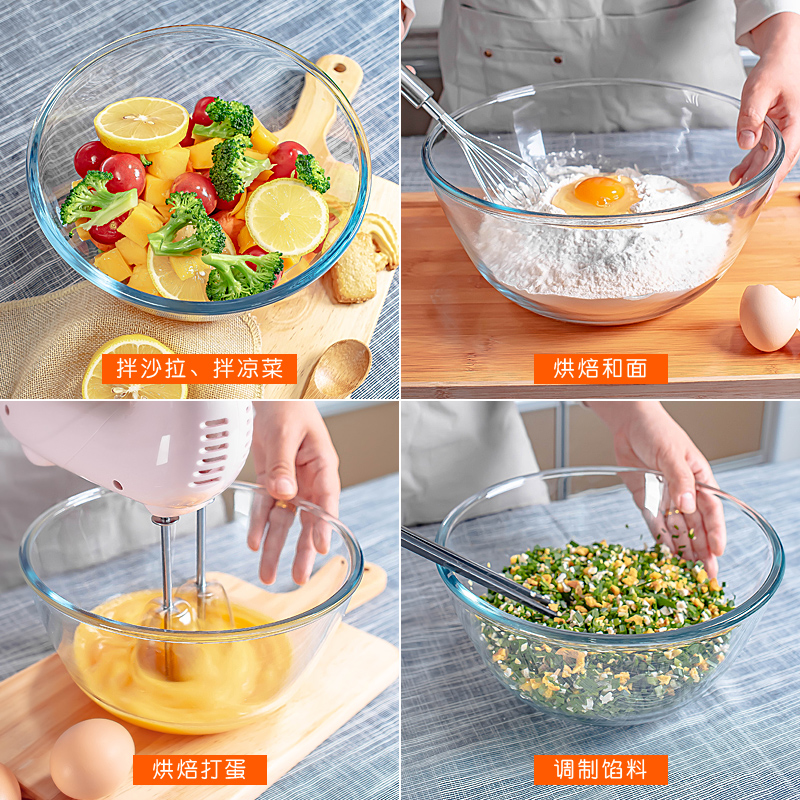 拌沙拉、拌凉菜

烘焙和面

烘焙打蛋

调制馅料