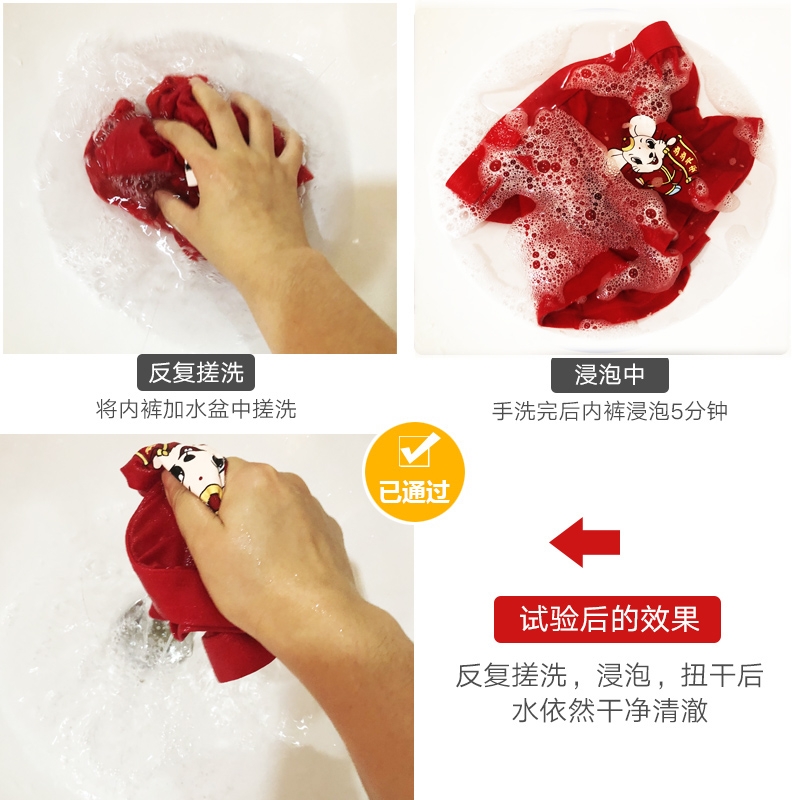 反复搓洗

将内裤加水盆中搓洗

浸泡中

手洗完后内裤浸泡5分钟

已通过

试验后的效果

反复搓洗，浸泡，扭干后水依然干净清澈