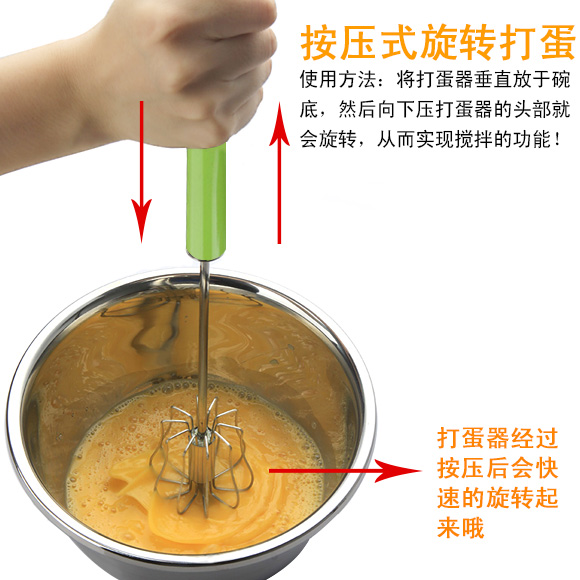 按压式旋转打蛋

使用方法：将打蛋器垂直放于碗底，然后向下压打蛋器的头部就会旋转，从而实现搅拌的功能！

打蛋器经过按压后会快速的旋转起来哦