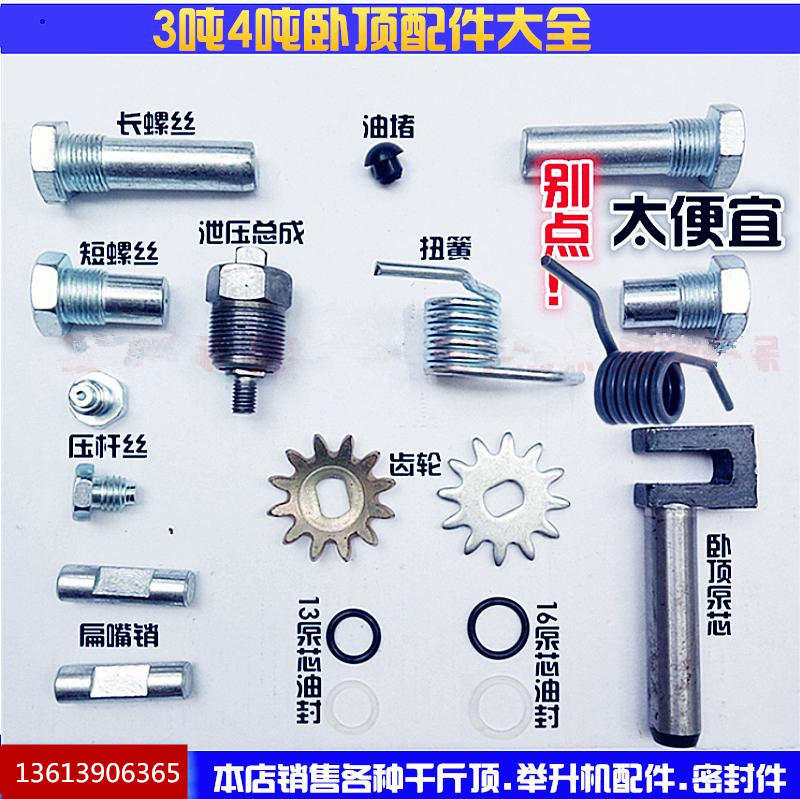 3吨4吨卧顶配件大全

长螺丝

油堵

别点!

太便宜

短螺丝

泄压总成

扭簧

压杆丝

齿轮

扁嘴销

13泵芯油封

16泵芯油封

卧顶泵芯

13613906365

本店销售各种千斤顶.举升机配件.密封件