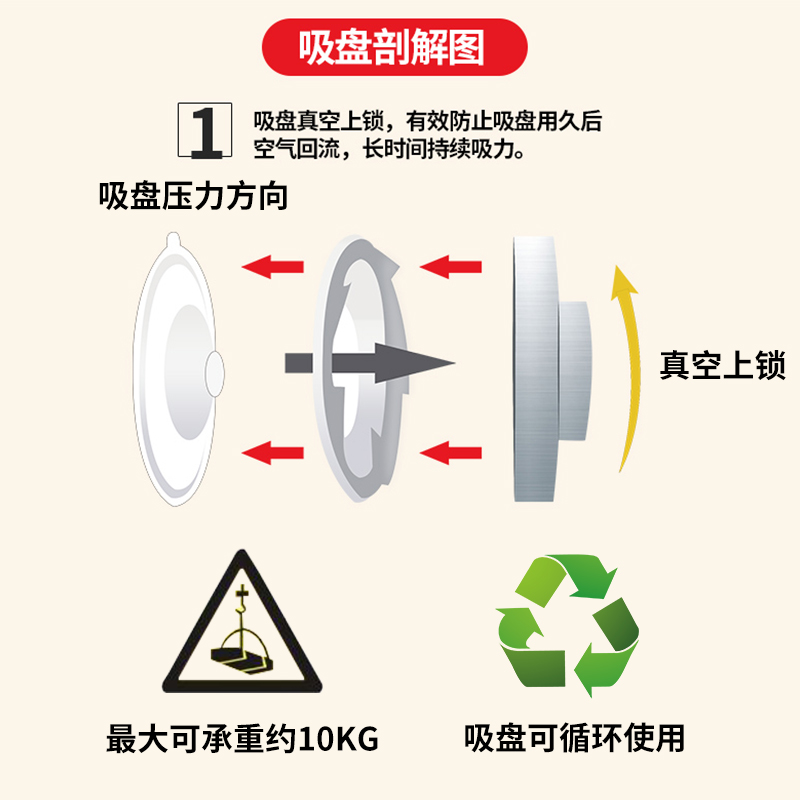 吸盘剖解图

1 吸盘真空上锁，有效防止吸盘用久后空气回流，长时间持续吸力。

吸盘压力方向

真空上锁

最大可承重约10KG

吸盘可循环使用