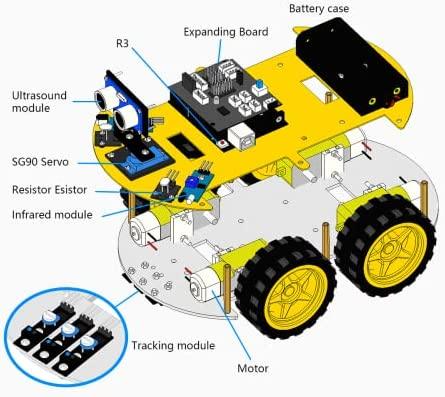 Battery case
Expanding Board
R3
Ultrasound module
SG90 Servo
Resistor Esistor
Infrared module
Tracking module
Motor