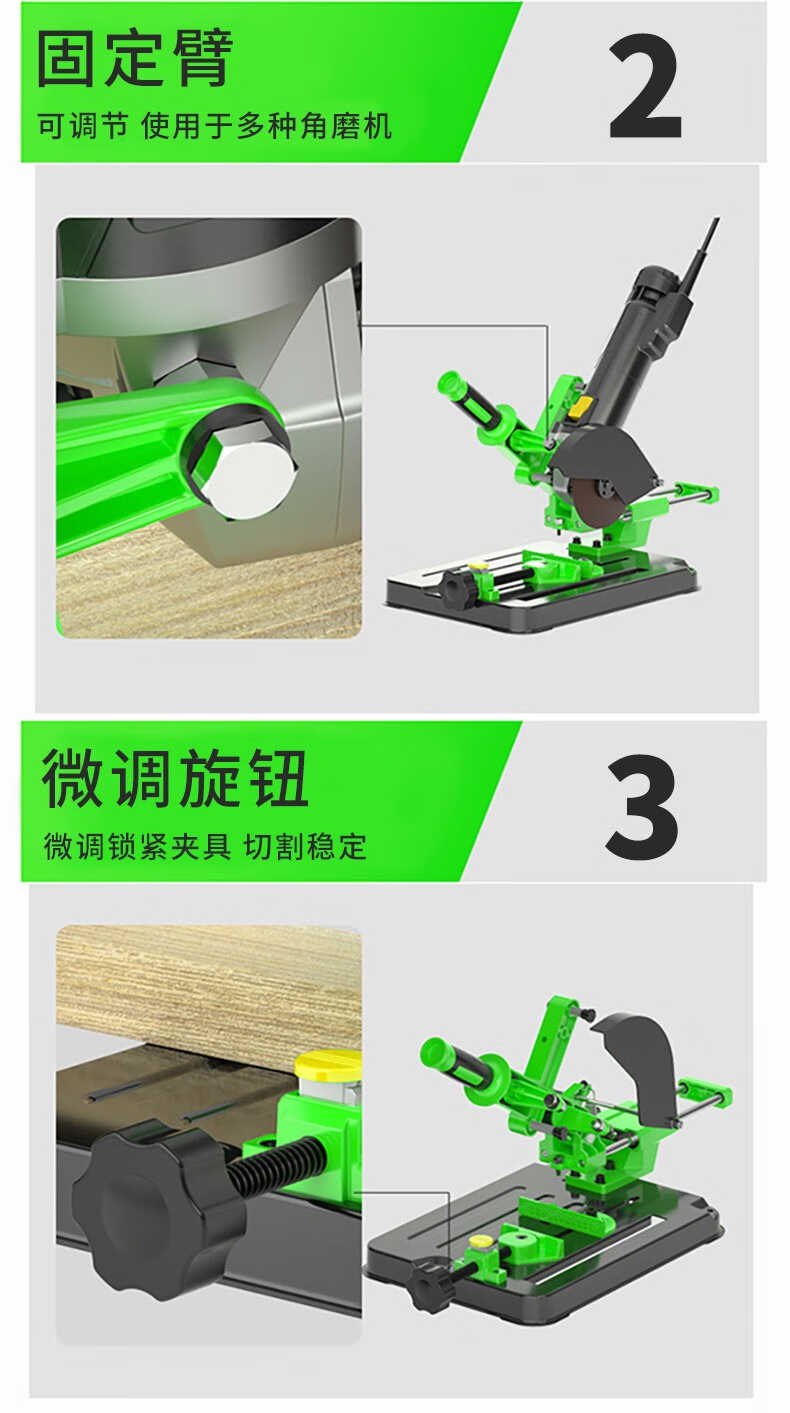 固定臂

可调节 使用于多种角磨机

2

微调旋钮

微调锁紧夹具 切割稳定

3